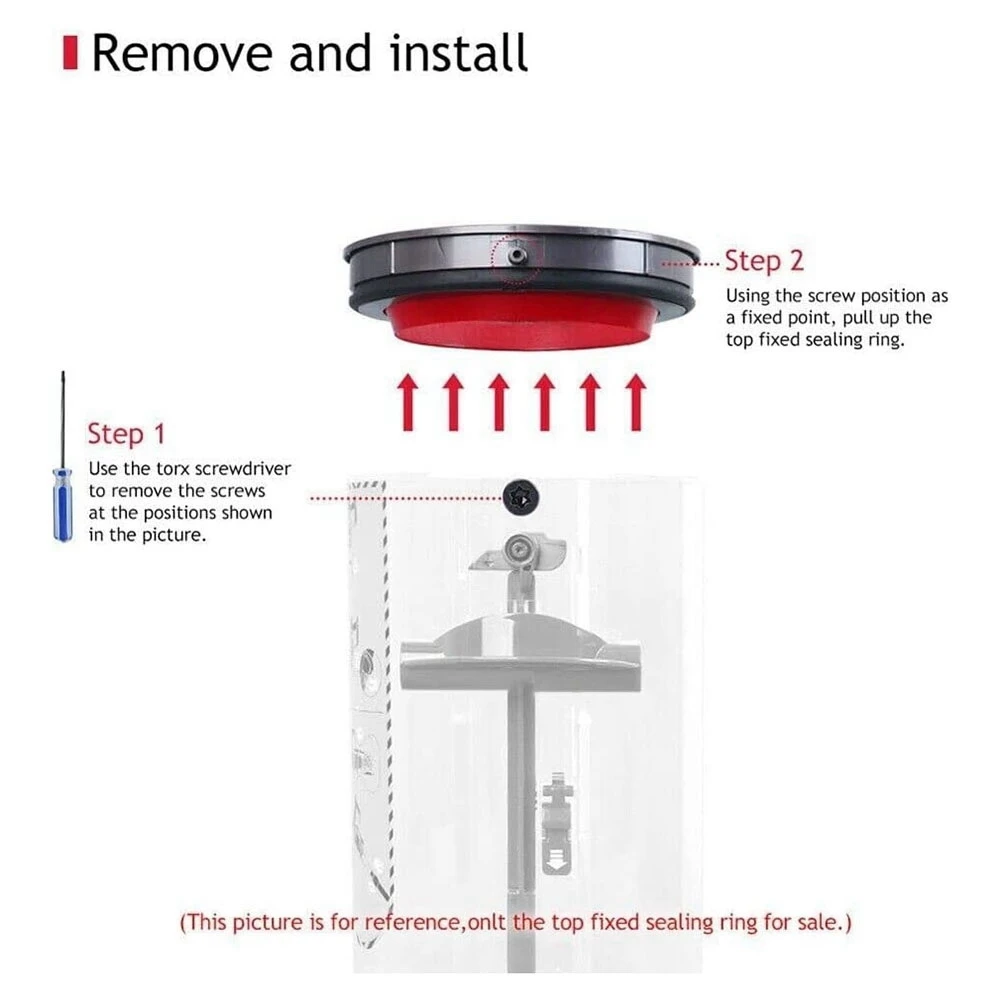 Remove and install

Step 2
Using the screw position as a fixed point, pull up the top fixed sealing ring.

Step 1
Use the torx screwdriver to remove the screws at the positions shown in the picture.

(This picture is for reference,onlt the top fixed sealing ring for sale.)