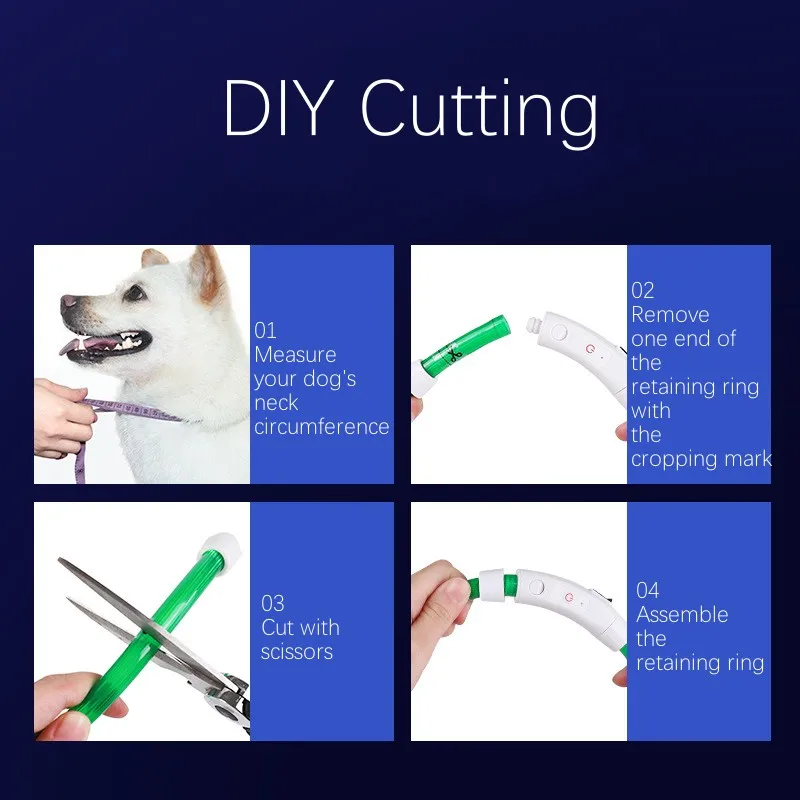 DIY Cutting

01
Measure your dog's neck circumference

02
Remove one end of the retaining ring with the cropping mark

03
Cut with scissors

04
Assemble the retaining ring