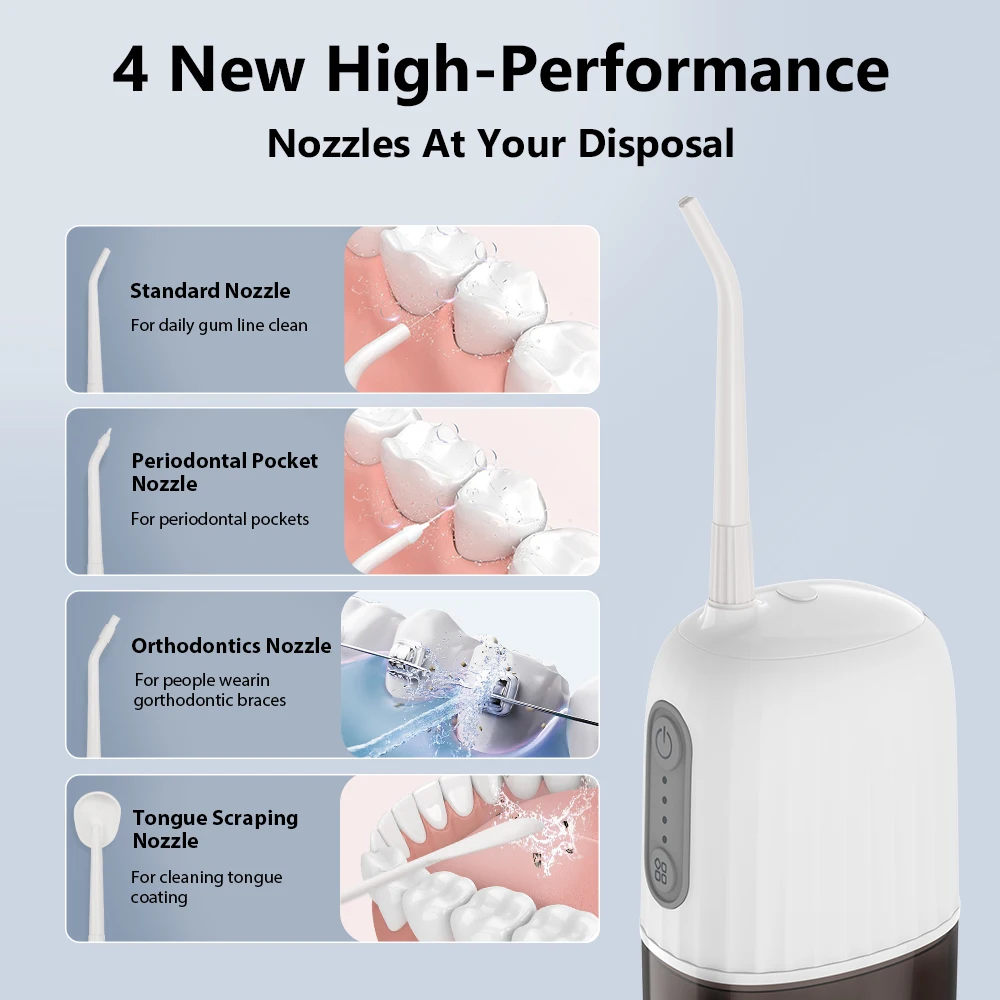 4 New High-Performance
Nozzles At Your Disposal

Standard Nozzle
For daily gum line clean

Periodontal Pocket Nozzle
For periodontal pockets

Orthodontics Nozzle
For people wearin gorthodontic braces

Tongue Scraping Nozzle
For cleaning tongue coating