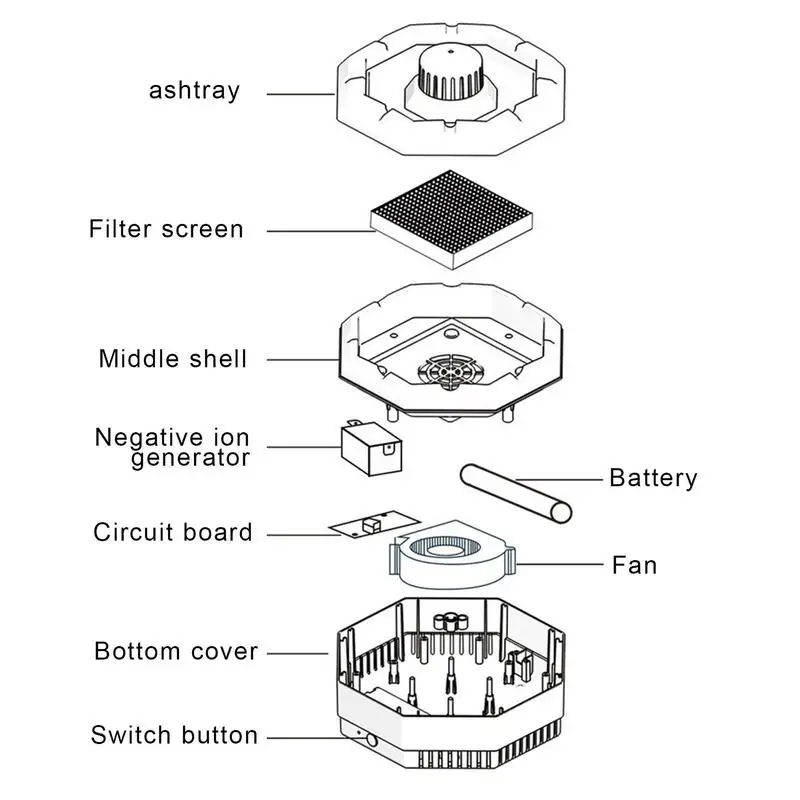 ashtray

Filter screen

Middle shell

Negative ion generator

Battery

Circuit board

Fan

Bottom cover

Switch button