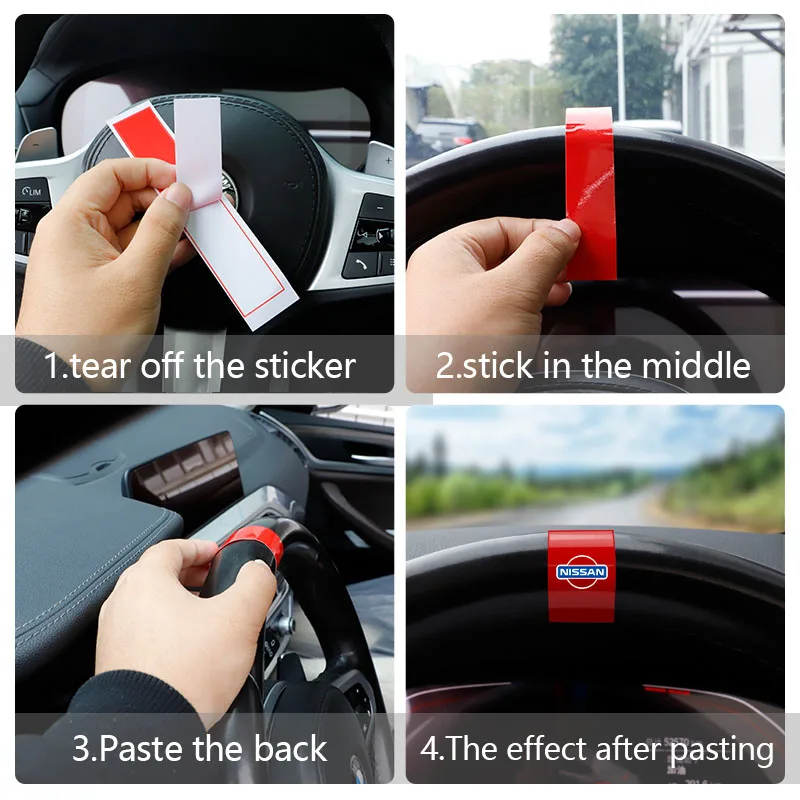 LIM

1.tear off the sticker

2.stick in the middle

3.Paste the back

NISSAN

4.The effect after pasting