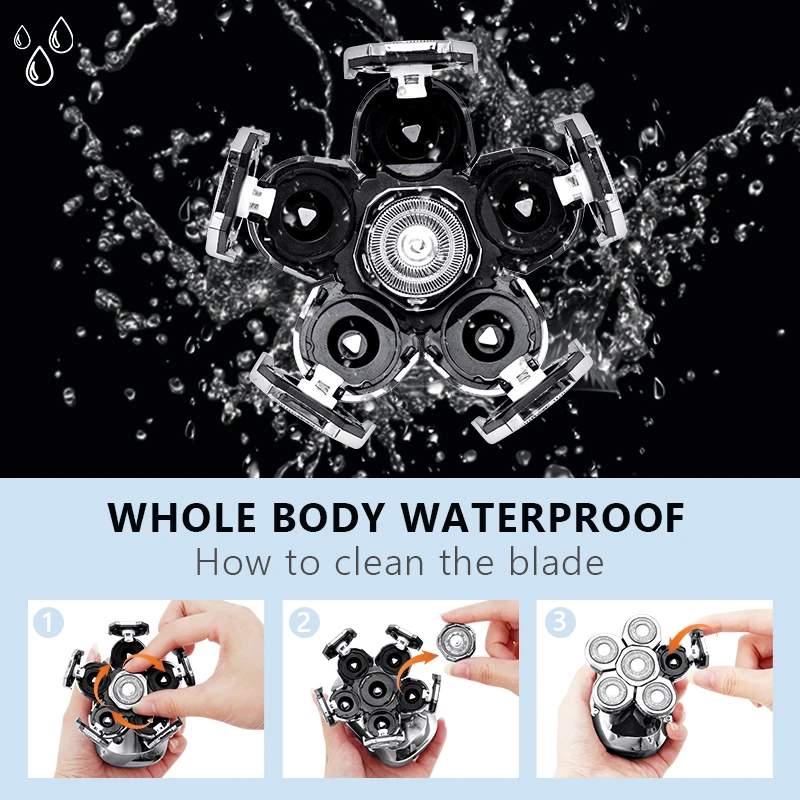 WHOLE BODY WATERPROOF

How to clean the blade

1

2

3