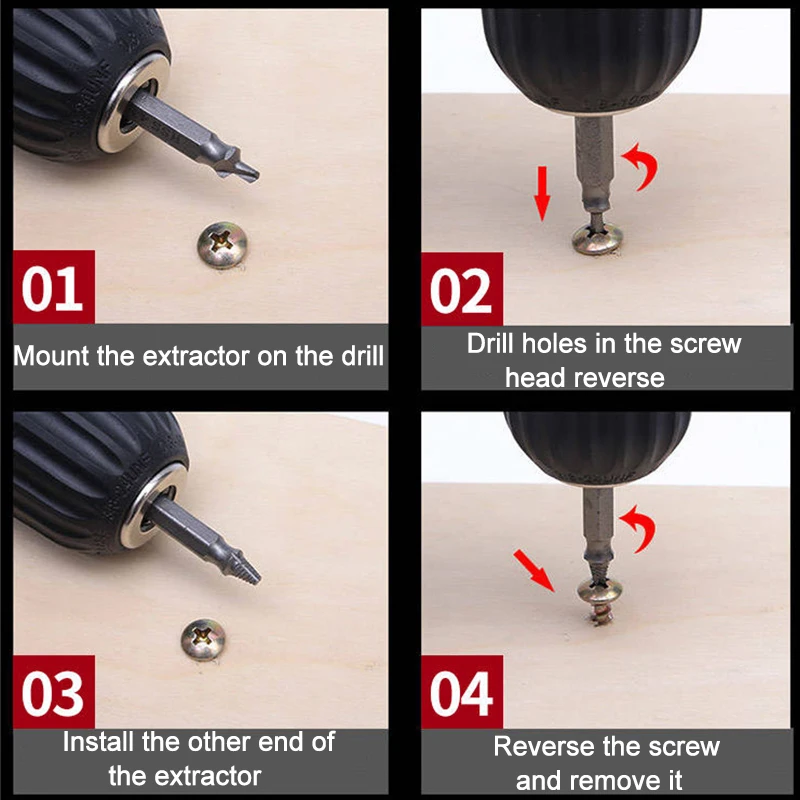 01
Mount the extractor on the drill

02
Drill holes in the screw head reverse

03
Install the other end of the extractor

04
Reverse the screw and remove it