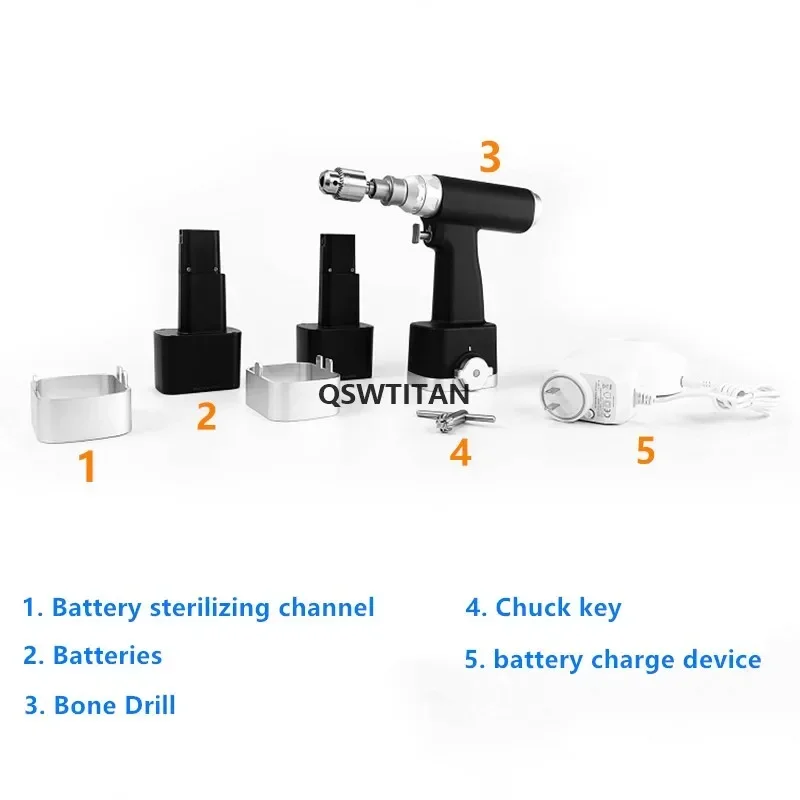 3

2

QSWTITAN

1

4

5

1. Battery sterilizing channel

2. Batteries

3. Bone Drill

4. Chuck key

5. battery charge device