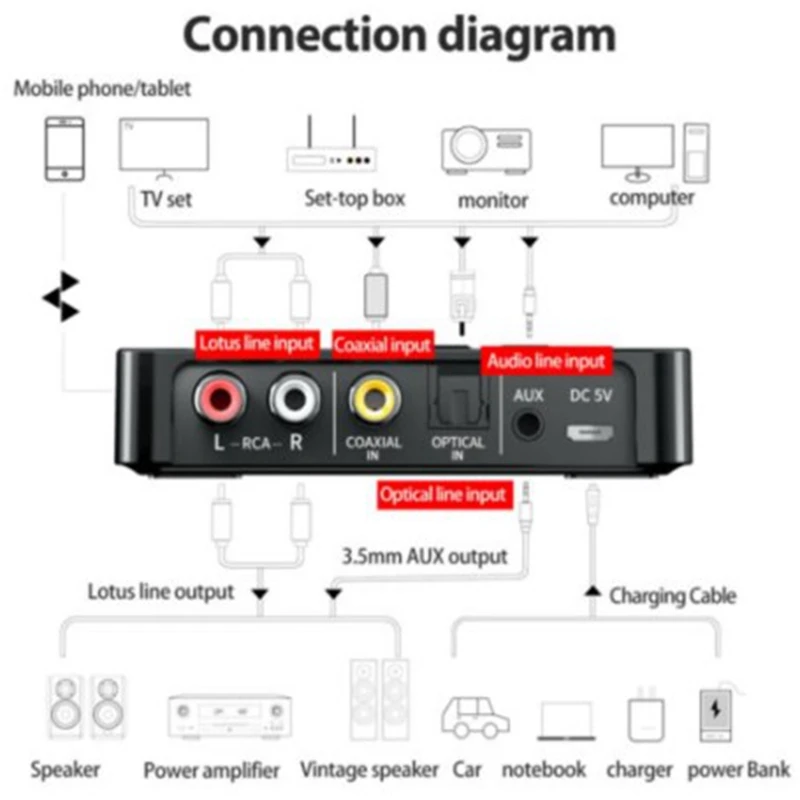 Connection diagram

Mobile phone/tablet

TV set

Set-top box

monitor

computer

Lotus line input

Coaxial input

Audio line input

L – RCA – R

COAXIAL IN

OPTICAL IN

AUX

DC 5V

Optical line input

3.5mm AUX output

Lotus line output

Charging Cable

Speaker

Power amplifier

Vintage speaker

Car

notebook

charger

power Bank