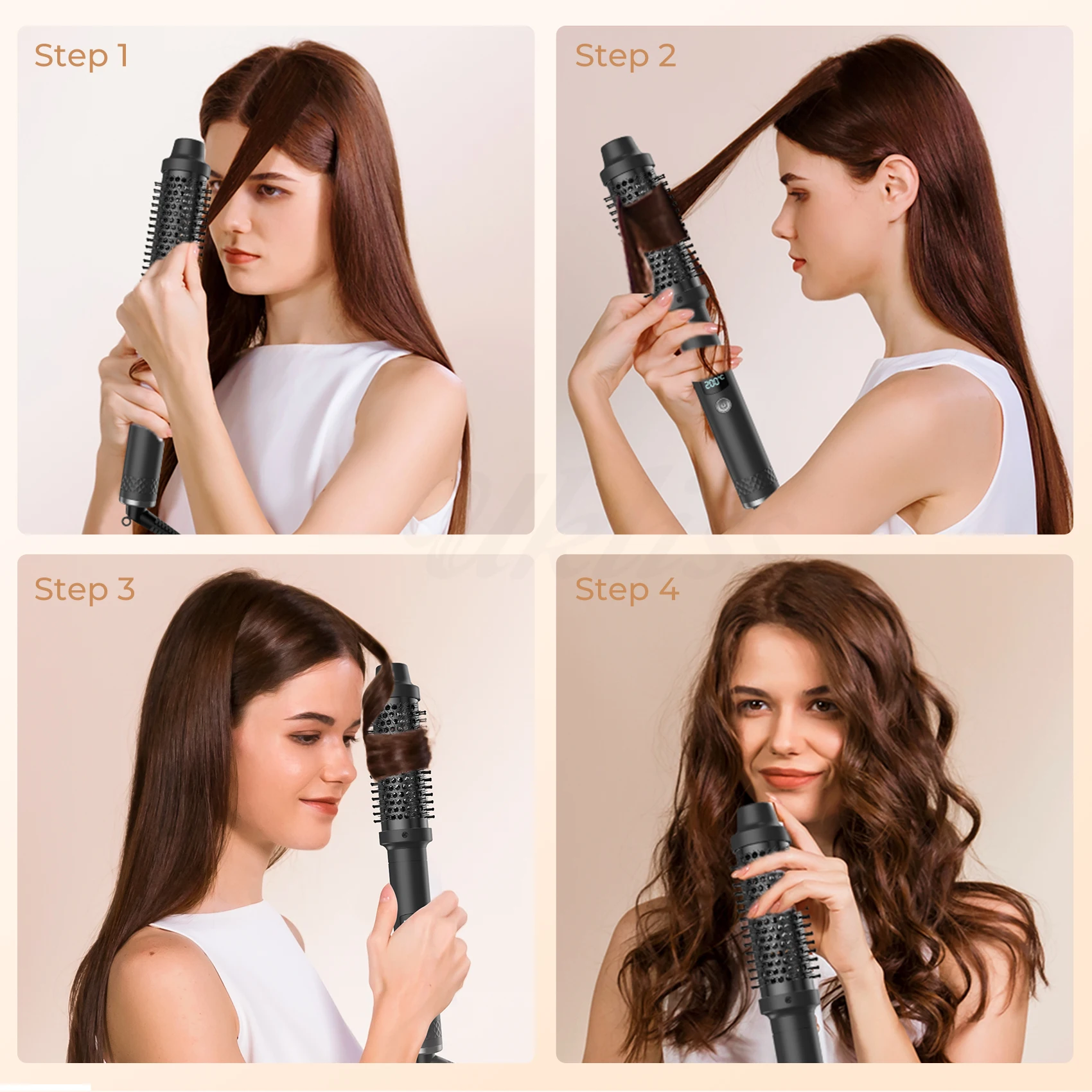 Step 1

Step 2

200°C

Step 3

Step 4