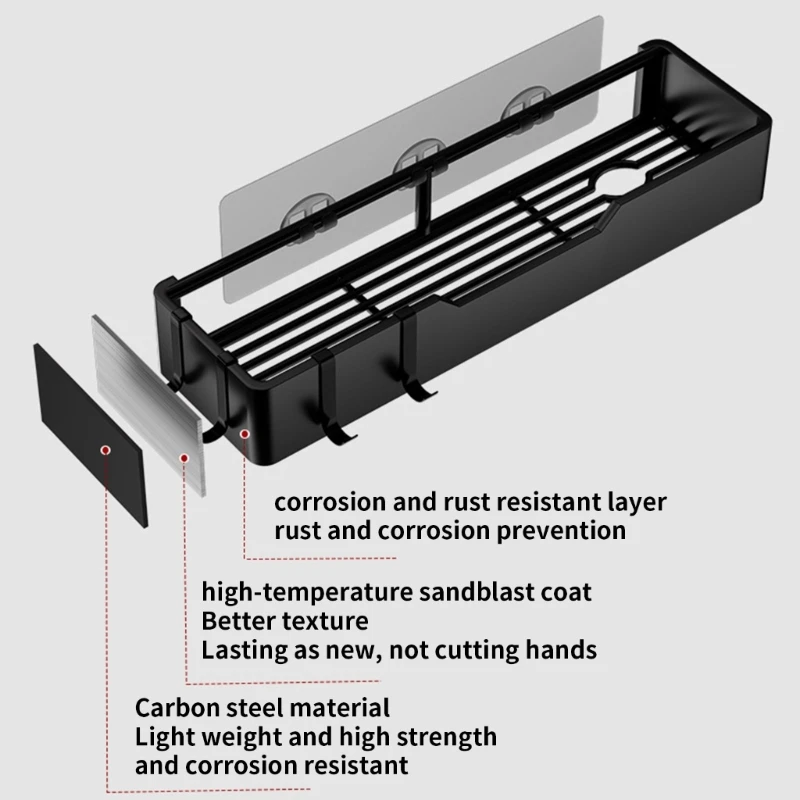 corrosion and rust resistant layer
rust and corrosion prevention

high-temperature sandblast coat
Better texture
Lasting as new, not cutting hands

Carbon steel material
Light weight and high strength
and corrosion resistant