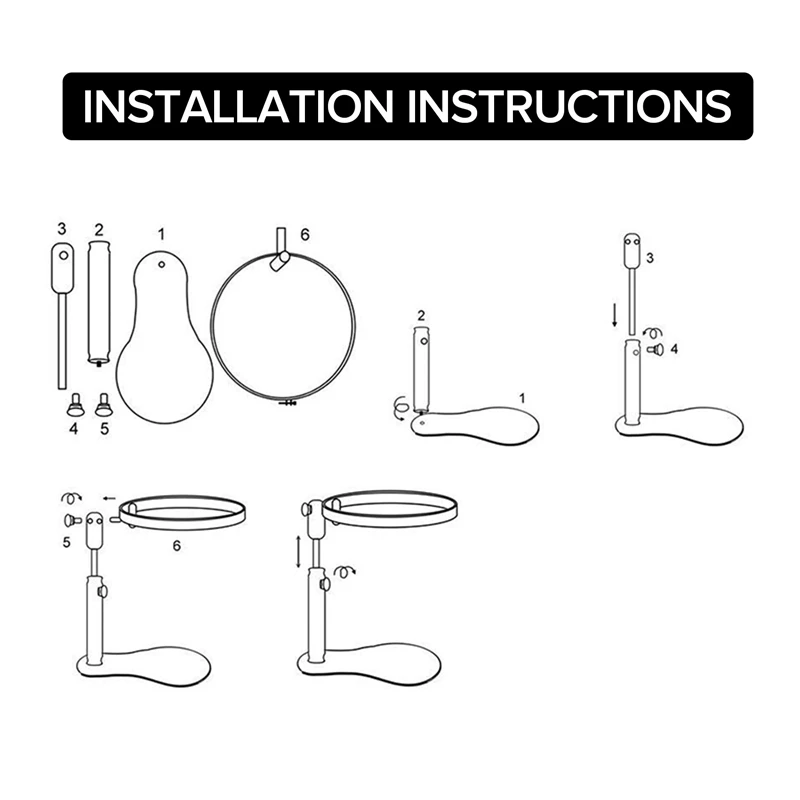 INSTALLATION INSTRUCTIONS

3 2 1 6

4 5

2

1

3

4

5

6