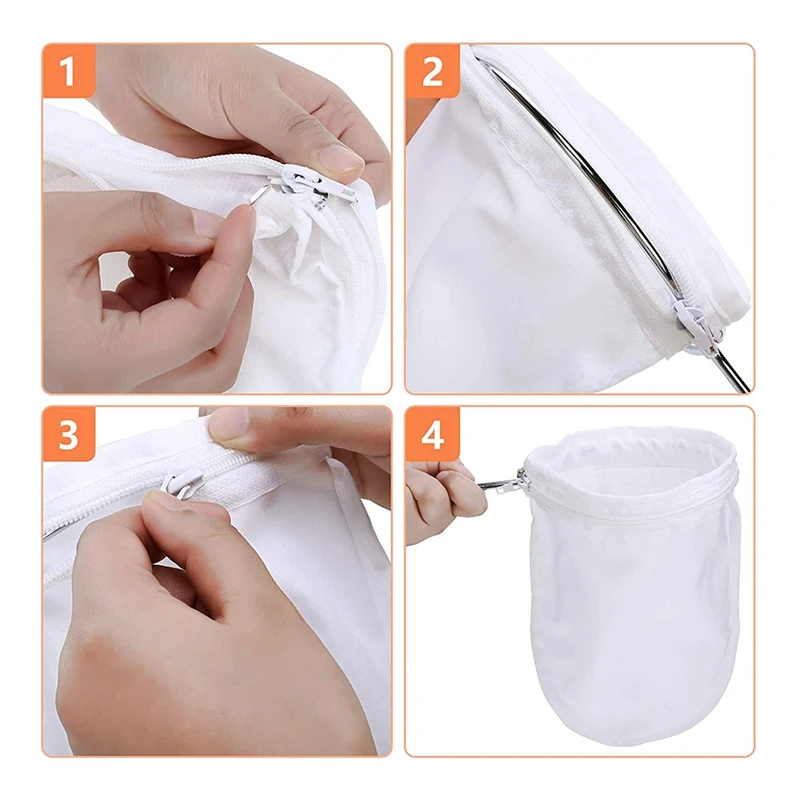 1

2

3

4