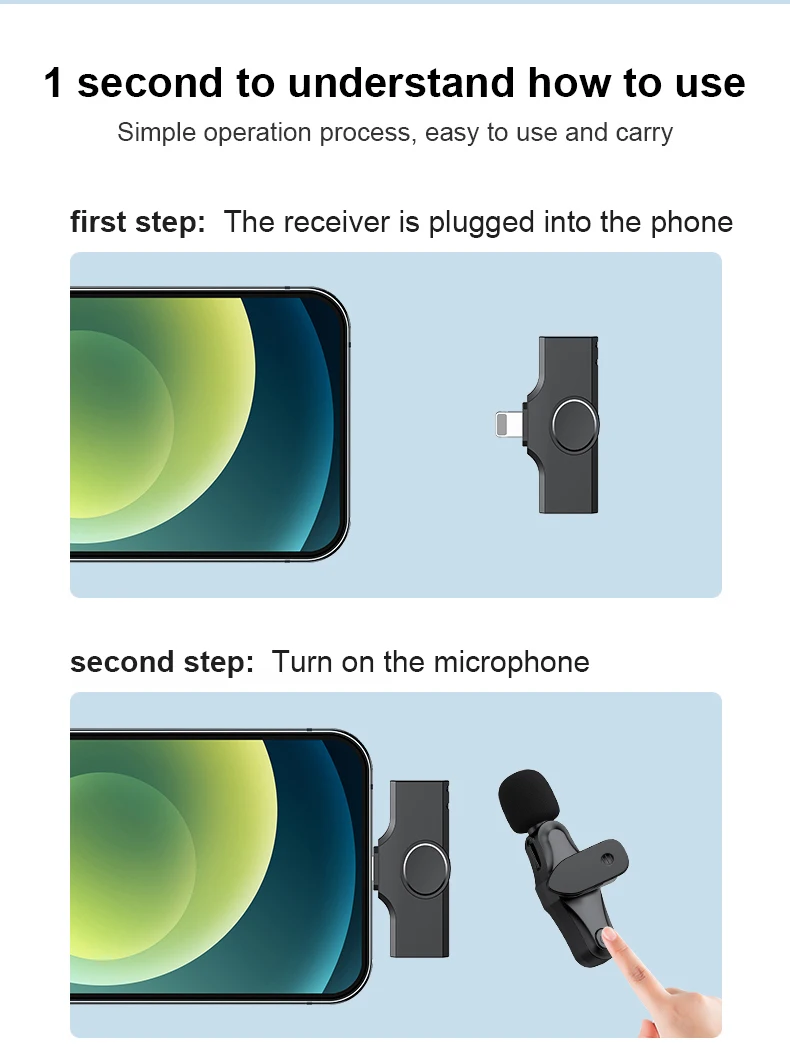 1 second to understand how to use

Simple operation process, easy to use and carry

first step: The receiver is plugged into the phone

second step: Turn on the microphone