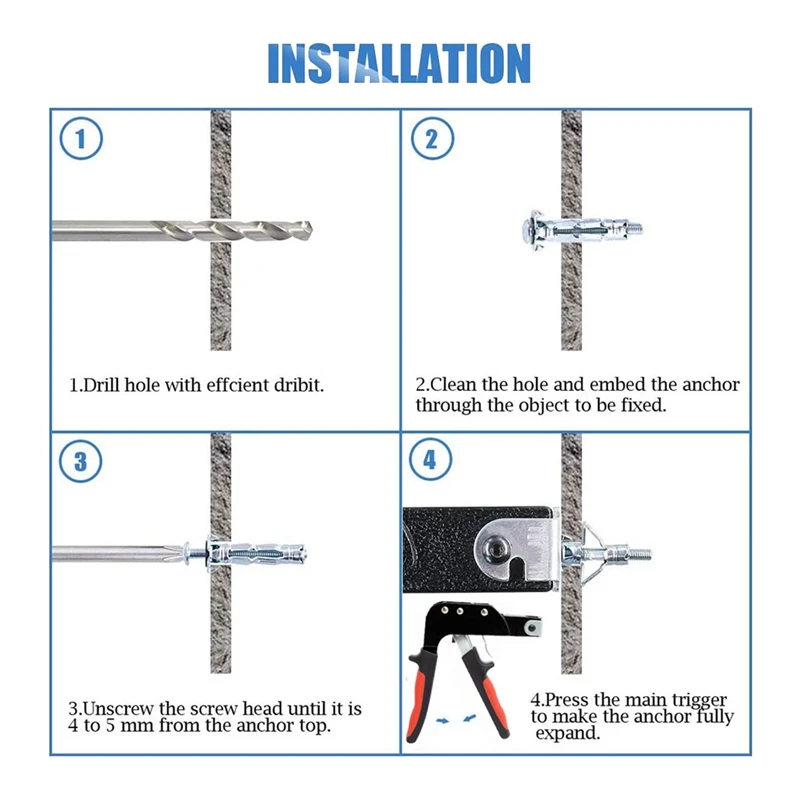 INSTALLATION

1

1.Drill hole with effcient dribit.

2

2.Clean the hole and embed the anchor through the object to be fixed.

3

3.Unscrew the screw head until it is 4 to 5 mm from the anchor top.

4

4.Press the main trigger to make the anchor fully expand.