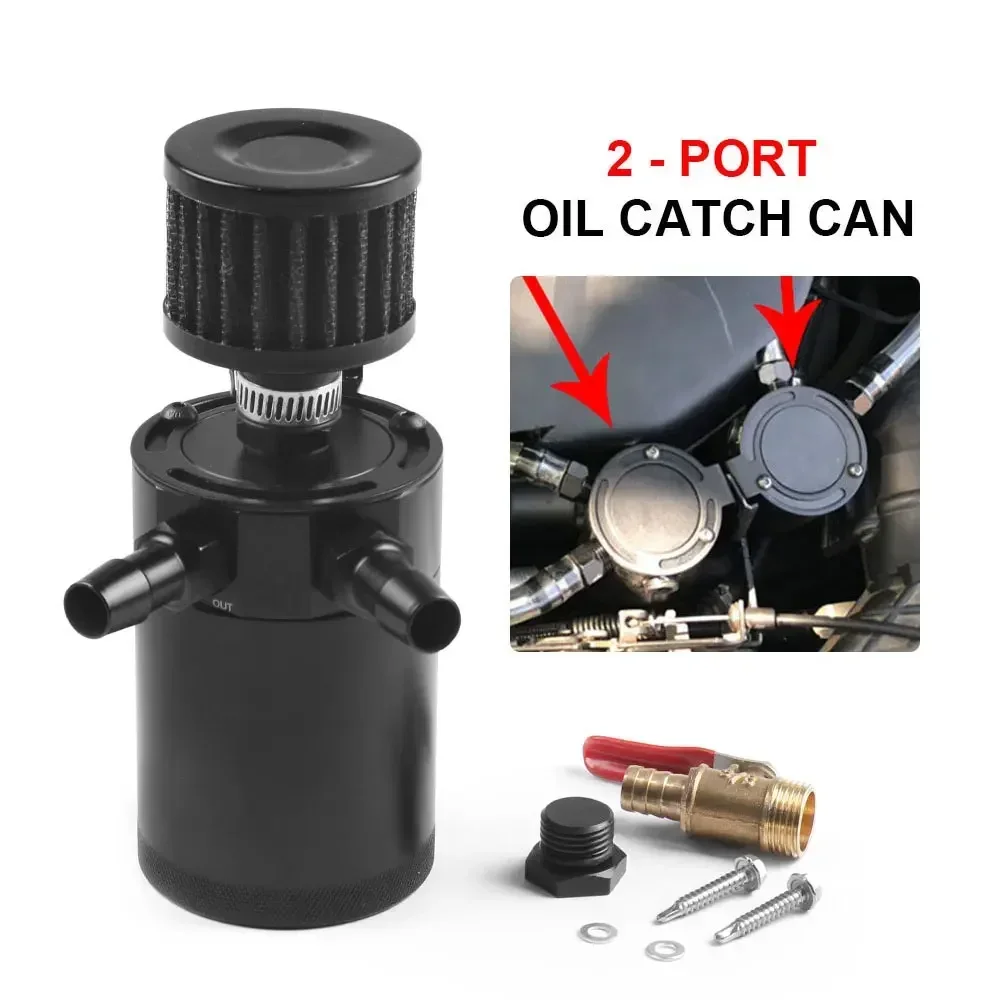 2 - PORT
OIL CATCH CAN

OUT