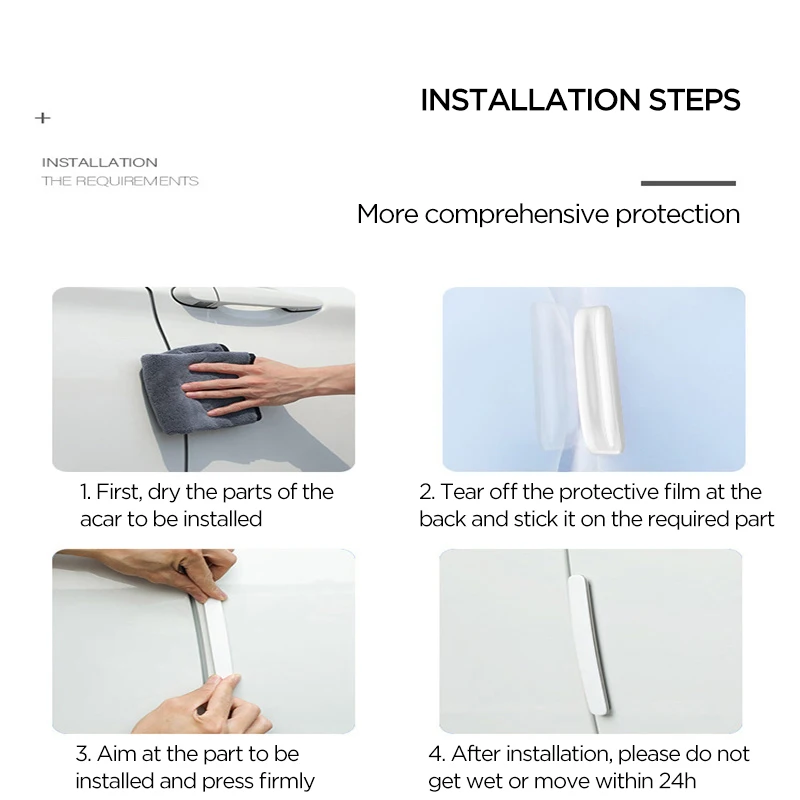 INSTALLATION STEPS

+

INSTALLATION
THE REQUIREMENTS

More comprehensive protection

1. First, dry the parts of the acar to be installed

2. Tear off the protective film at the back and stick it on the required part

3. Aim at the part to be installed and press firmly

4. After installation, please do not get wet or move within 24h