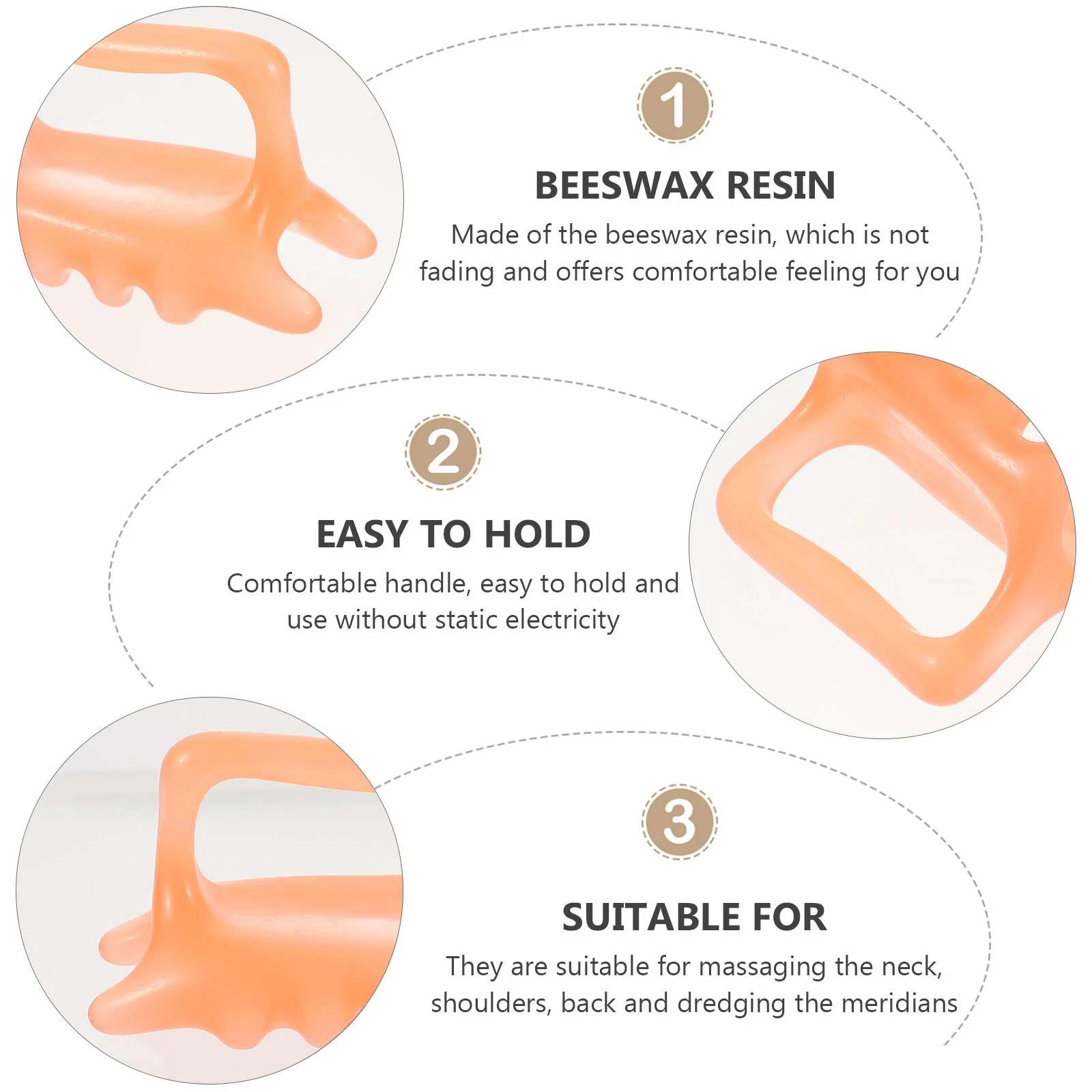 1

BEESWAX RESIN

Made of the beeswax resin, which is not fading and offers comfortable feeling for you

2

EASY TO HOLD

Comfortable handle, easy to hold and use without static electricity

3

SUITABLE FOR

They are suitable for massaging the neck, shoulders, back and dredging the meridians