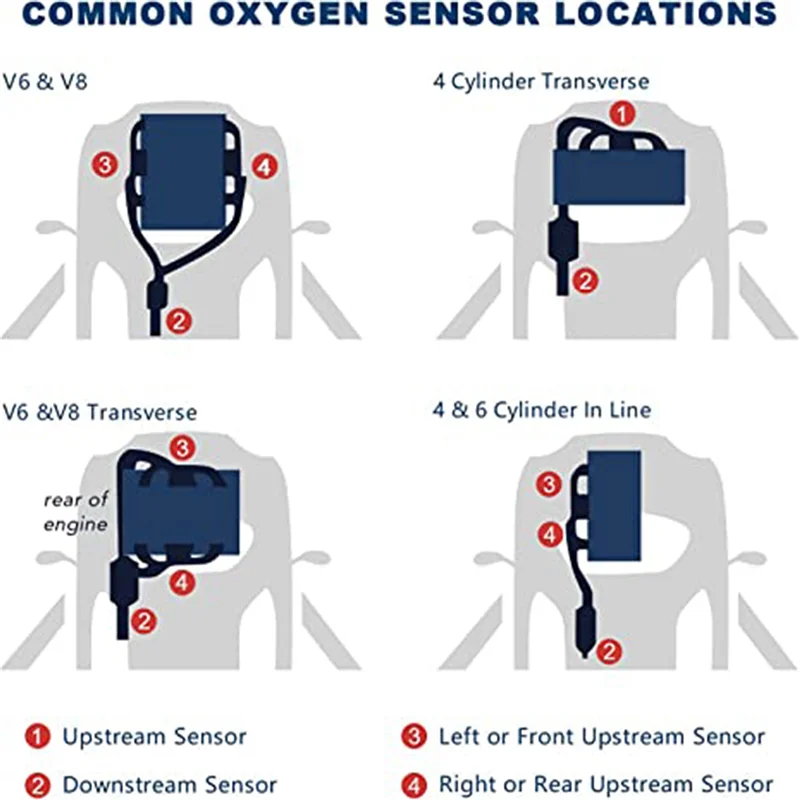 COMMON OXYGEN SENSOR LOCATIONS

V6 & V8

3 4 2

4 Cylinder Transverse

1 2

V6 &V8 Transverse

3 rear of engine 4 2

4 & 6 Cylinder In Line

3 4 2

1 Upstream Sensor

2 Downstream Sensor

3 Left or Front Upstream Sensor

4 Right or Rear Upstream Sensor