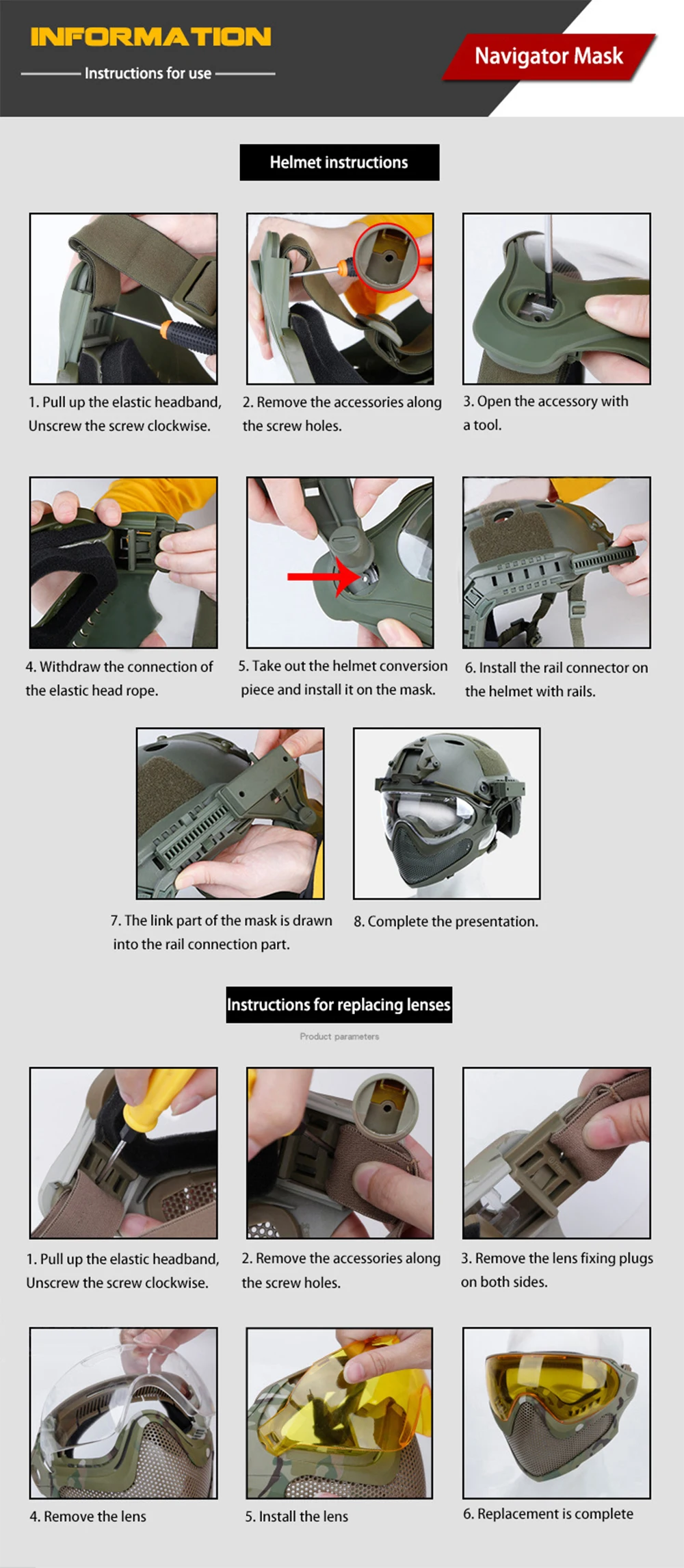 INFORMATION

Instructions for use

Navigator Mask

Helmet instructions

1. Pull up the elastic headband, Unscrew the screw clockwise.

2. Remove the accessories along the screw holes.

3. Open the accessory with a tool.

4. Withdraw the connection of the elastic head rope.

5. Take out the helmet conversion piece and install it on the mask.

6. Install the rail connector on the helmet with rails.

7. The link part of the mask is drawn into the rail connection part.

8. Complete the presentation.

Instructions for replacing lenses

Product parameters

1. Pull up the elastic headband, Unscrew the screw clockwise.

2. Remove the accessories along the screw holes.

3. Remove the lens fixing plugs on both sides.

4. Remove the lens

5. Install the lens

6. Replacement is complete