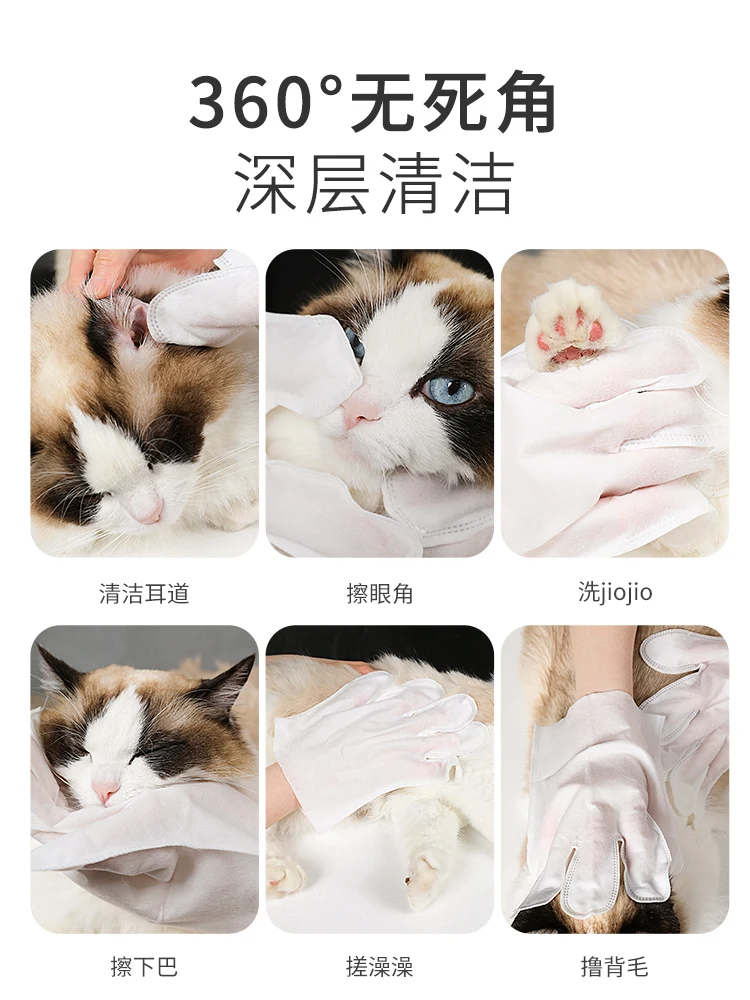 360°无死角
深层清洁

清洁耳道

擦眼角

洗jiojio

擦下巴

搓澡澡

撸背毛