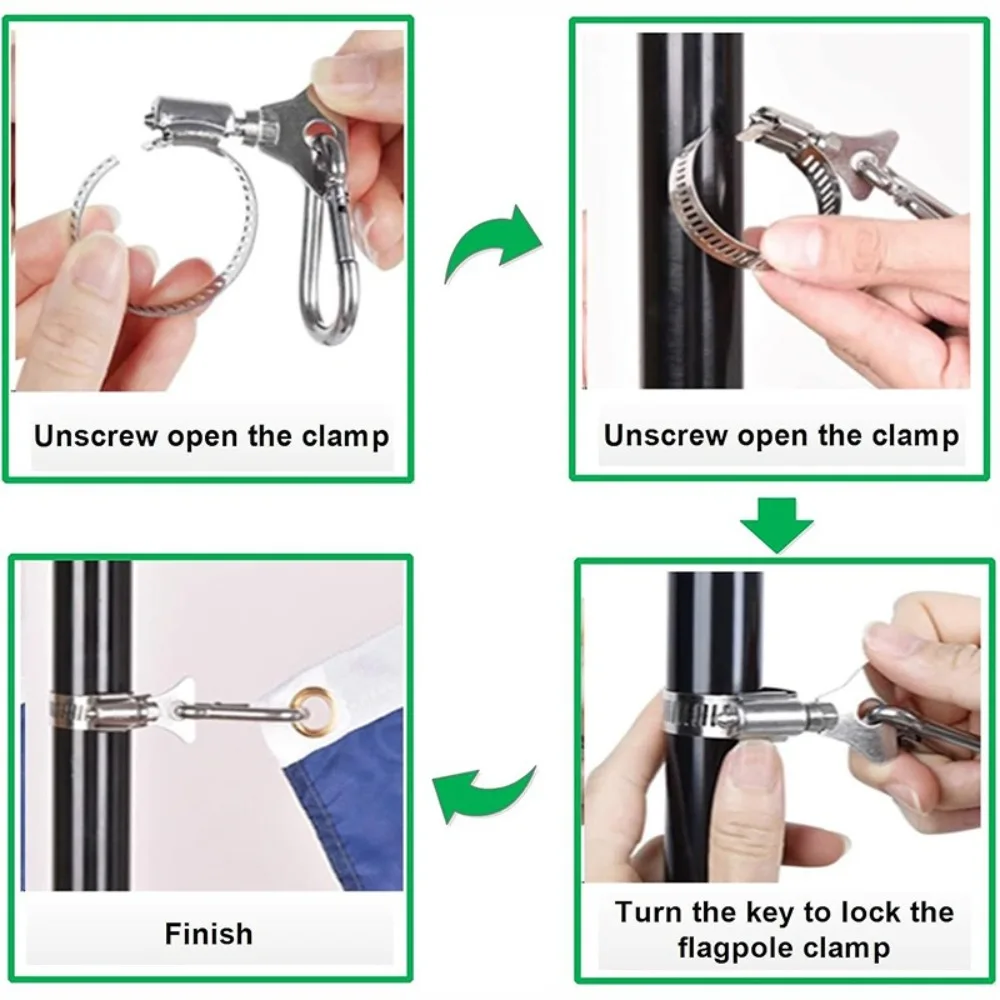 Unscrew open the clamp

Unscrew open the clamp

Turn the key to lock the flagpole clamp

Finish