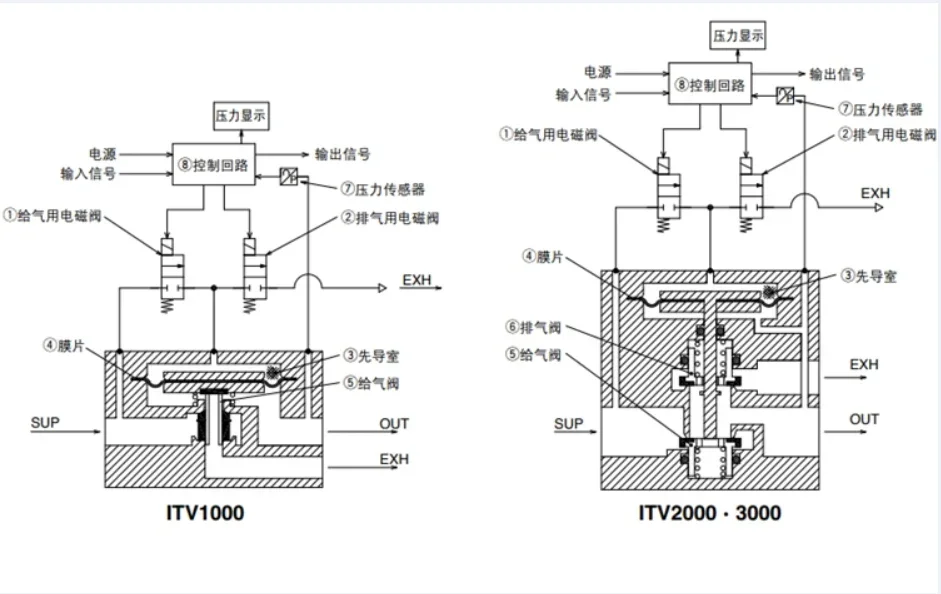 压力显示
电源
输入信号
⑧控制回路
输出信号
⑦压力传感器
①给气用电磁阀
②排气用电磁阀
EXH
④膜片
③先导室
⑤给气阀
SUP
OUT
EXH
ITV1000

压力显示
电源
输入信号
⑧控制回路
输出信号
⑦压力传感器
①给气用电磁阀
②排气用电磁阀
EXH
④膜片
③先导室
⑥排气阀
⑤给气阀
EXH
SUP
OUT
ITV2000 · 3000