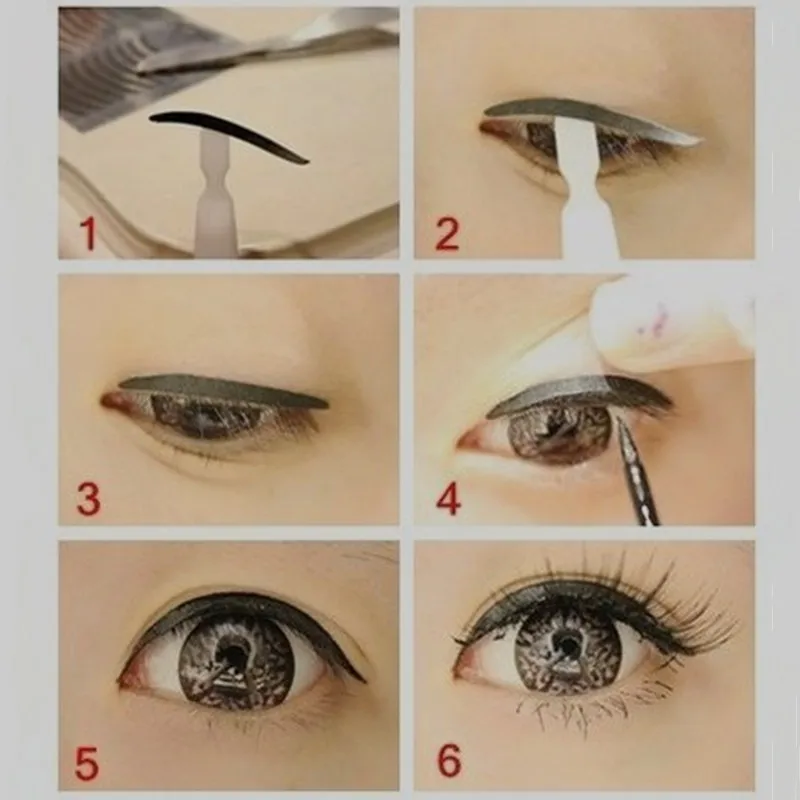 1
2
3
4
5
6