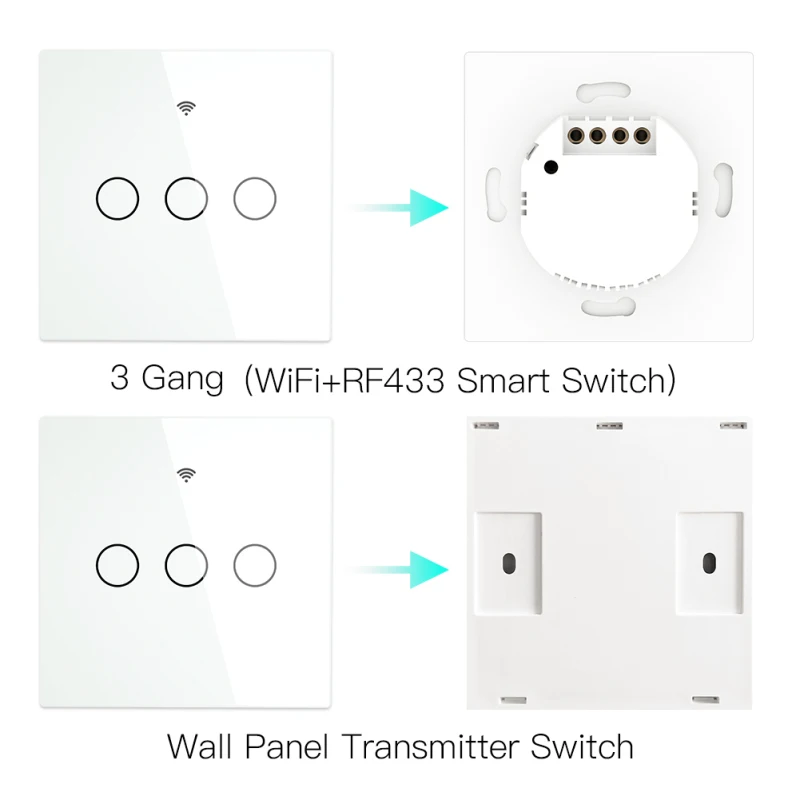 3 Gang (WiFi+RF433 Smart Switch)

Wall Panel Transmitter Switch