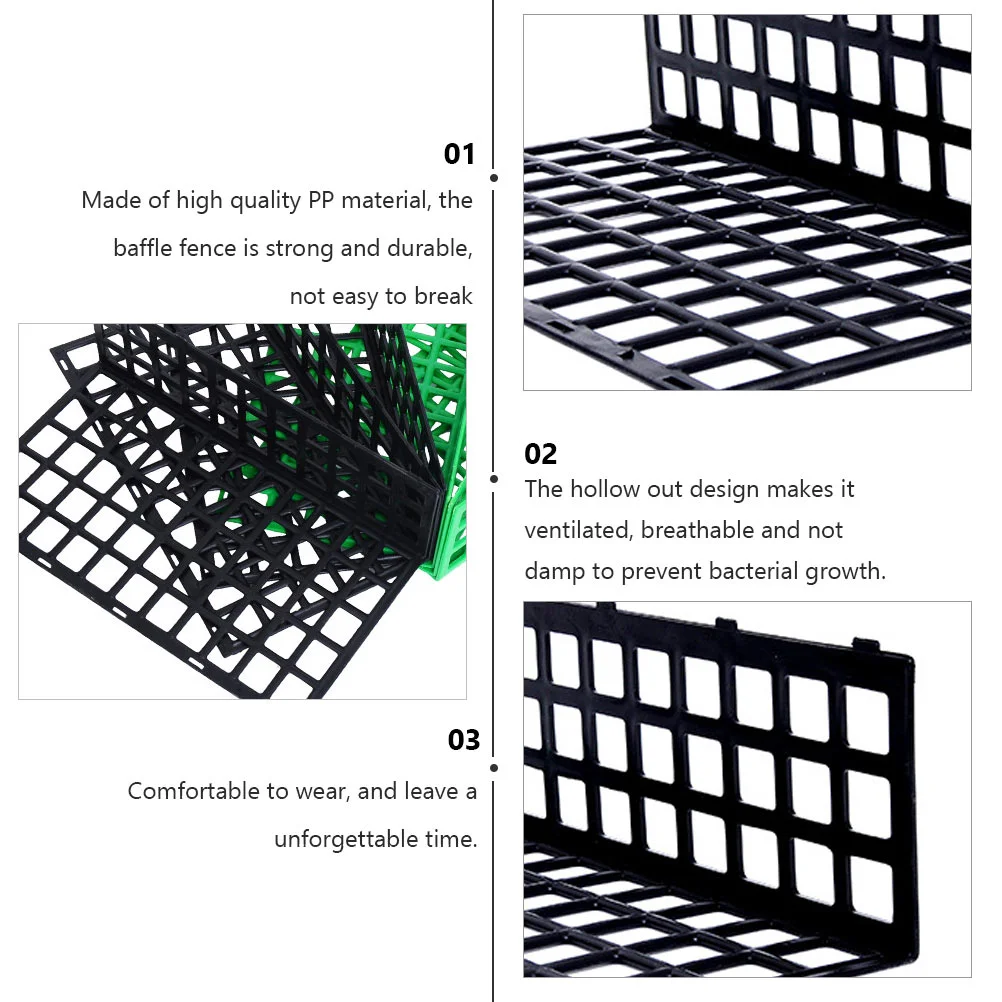 01

Made of high quality PP material, the baffle fence is strong and durable, not easy to break

02

The hollow out design makes it ventilated, breathable and not damp to prevent bacterial growth.

03

Comfortable to wear, and leave a unforgettable time.