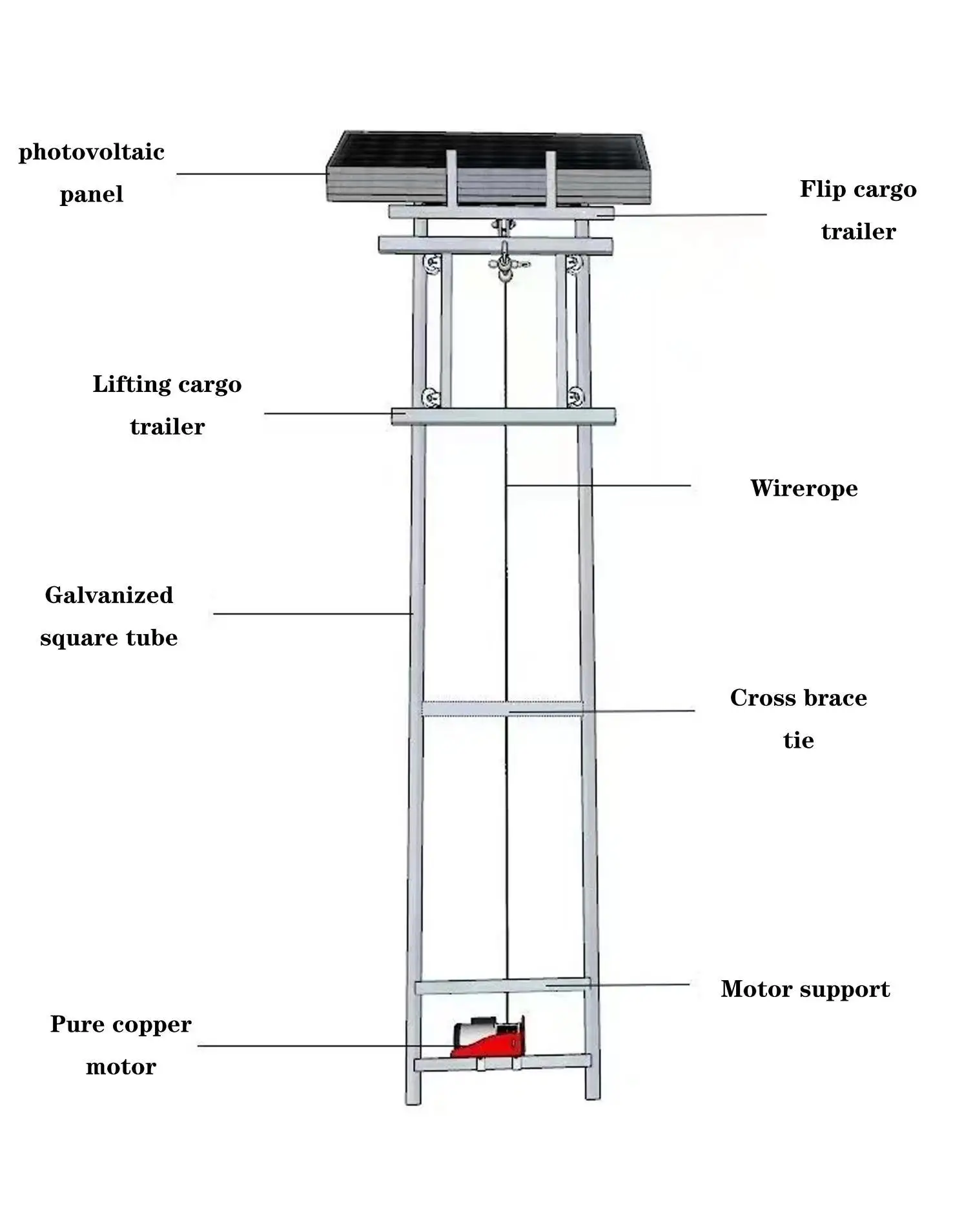 photovoltaic panel

Flip cargo trailer

Lifting cargo trailer

Wirerope

Galvanized square tube

Cross brace tie

Motor support

Pure copper motor