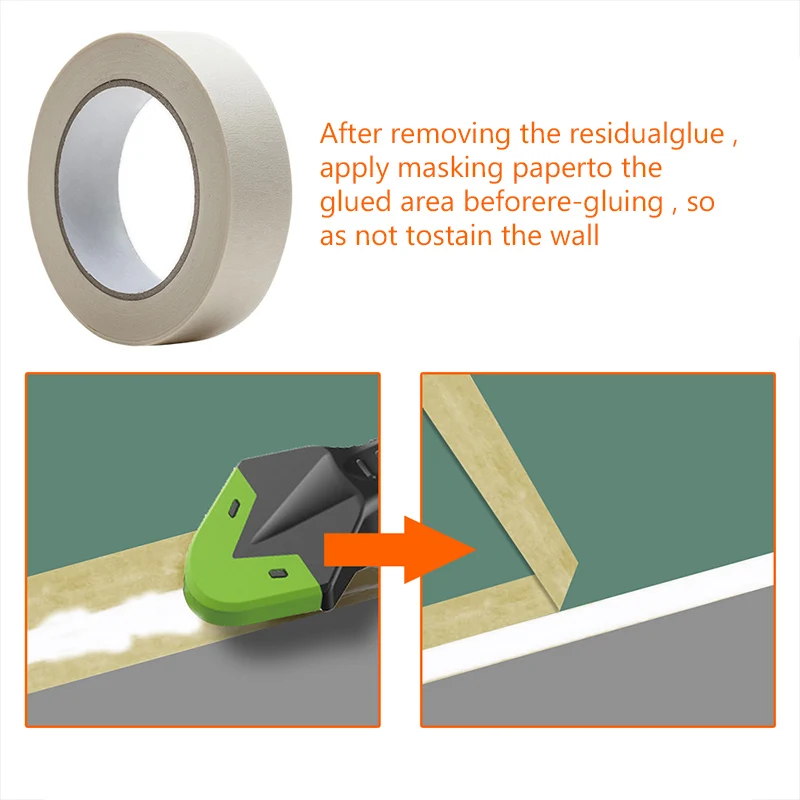 After removing the residualglue , apply masking paperto the glued area beforere-gluing , so as not tostain the wall