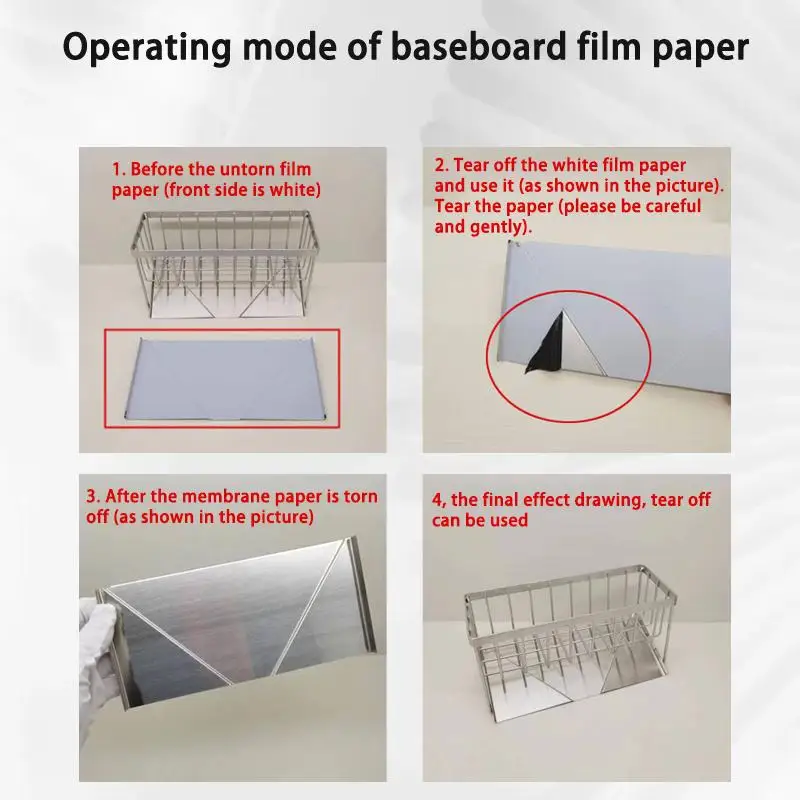 Operating mode of baseboard film paper

1. Before the untorn film paper (front side is white)

2. Tear off the white film paper and use it (as shown in the picture). Tear the paper (please be careful and gently).

3. After the membrane paper is torn off (as shown in the picture)

4, the final effect drawing, tear off can be used