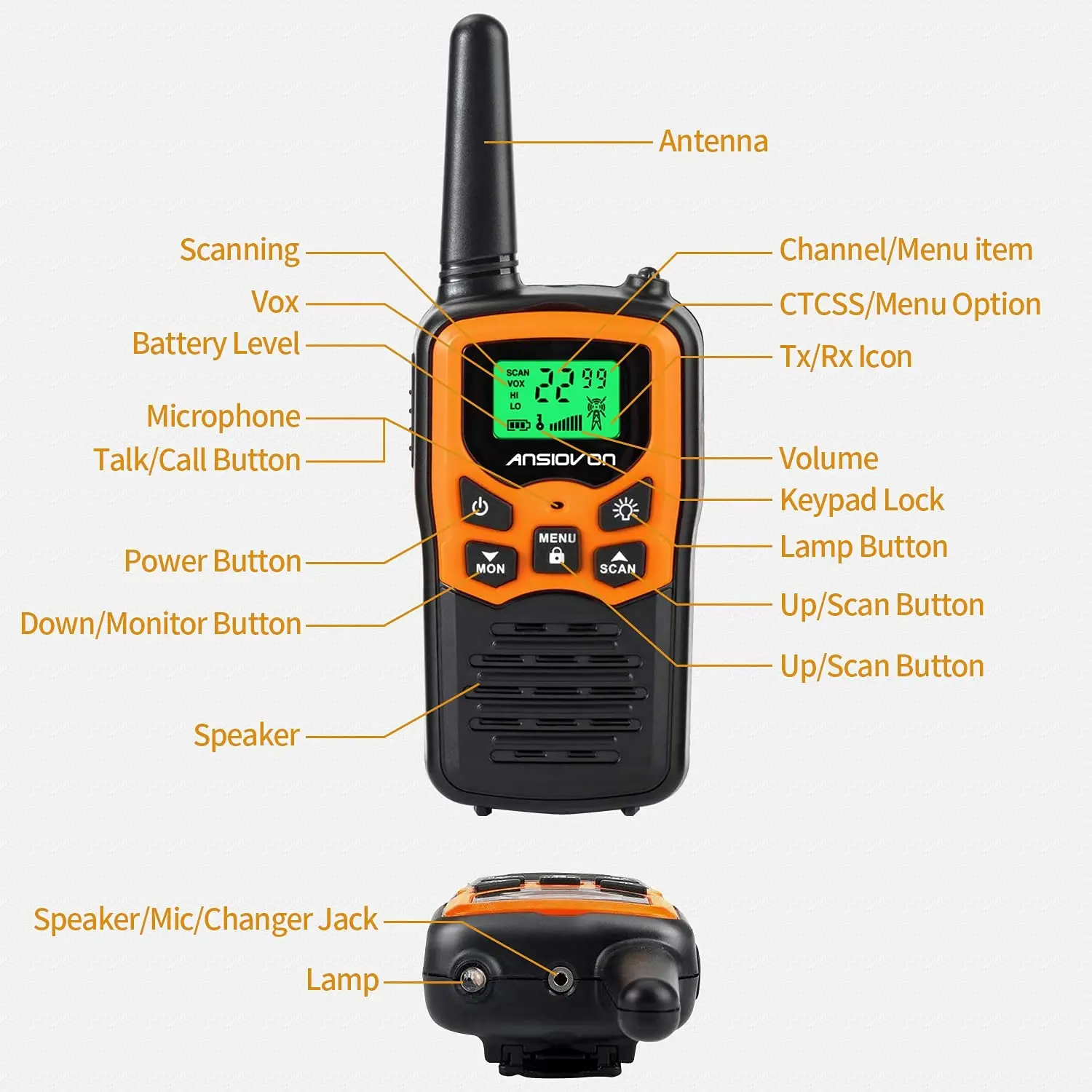 Antenna

Scanning

Vox

Battery Level

Microphone

Talk/Call Button

Power Button

Down/Monitor Button

Speaker

Channel/Menu item

CTCSS/Menu Option

Tx/Rx Icon

Volume

Keypad Lock

Lamp Button

Up/Scan Button

Up/Scan Button

SCAN
VOX
HI
LO
22 99

ANSIOVON

MENU

MON

SCAN

Speaker/Mic/Changer Jack

Lamp