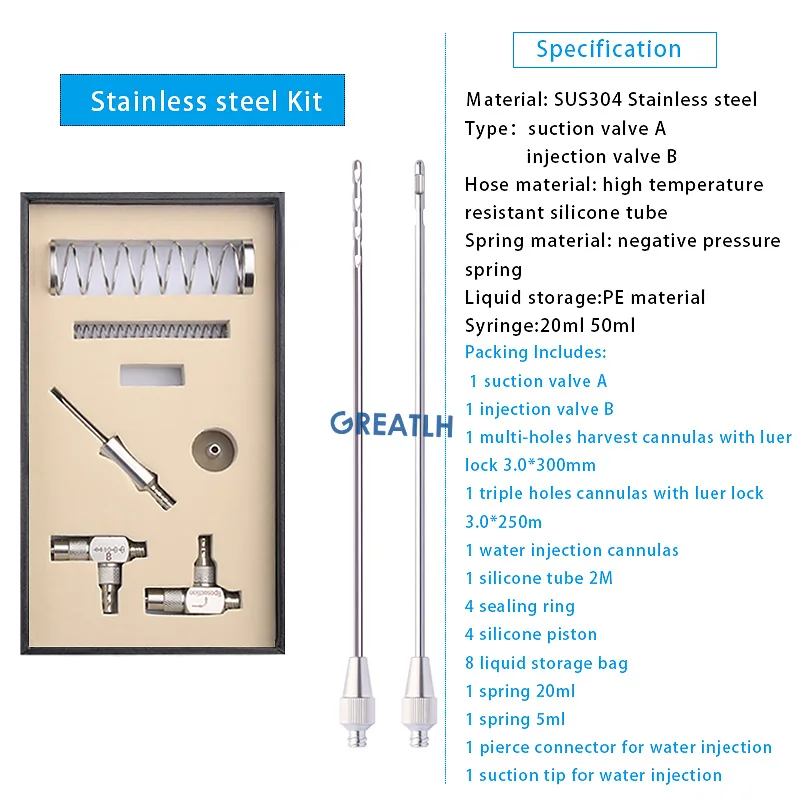 Stainless steel Kit

GREATLH

Specification

Material: SUS304 Stainless steel
Type: suction valve A
injection valve B
Hose material: high temperature resistant silicone tube
Spring material: negative pressure spring
Liquid storage:PE material
Syringe:20ml 50ml
Packing Includes:
1 suction valve A
1 injection valve B
1 multi-holes harvest cannulas with luer lock 3.0*300mm
1 triple holes cannulas with luer lock 3.0*250m
1 water injection cannulas
1 silicone tube 2M
4 sealing ring
4 silicone piston
8 liquid storage bag
1 spring 20ml
1 spring 5ml
1 pierce connector for water injection
1 suction tip for water injection