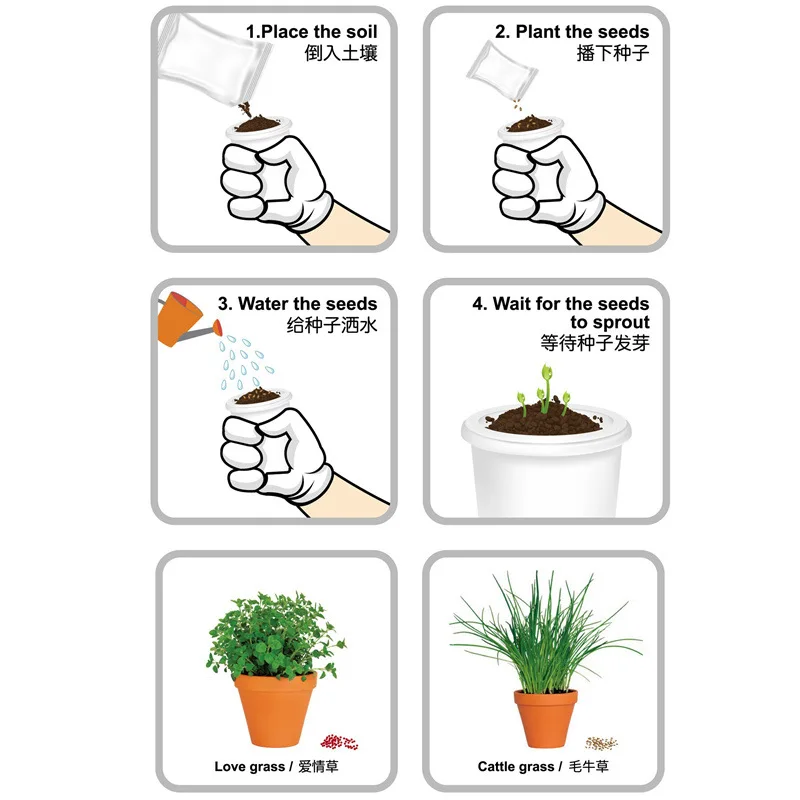 1.Place the soil
倒入土壤

2. Plant the seeds
播下种子

3. Water the seeds
给种子洒水

4. Wait for the seeds to sprout
等待种子发芽

Love grass / 爱情草

Cattle grass / 毛牛草