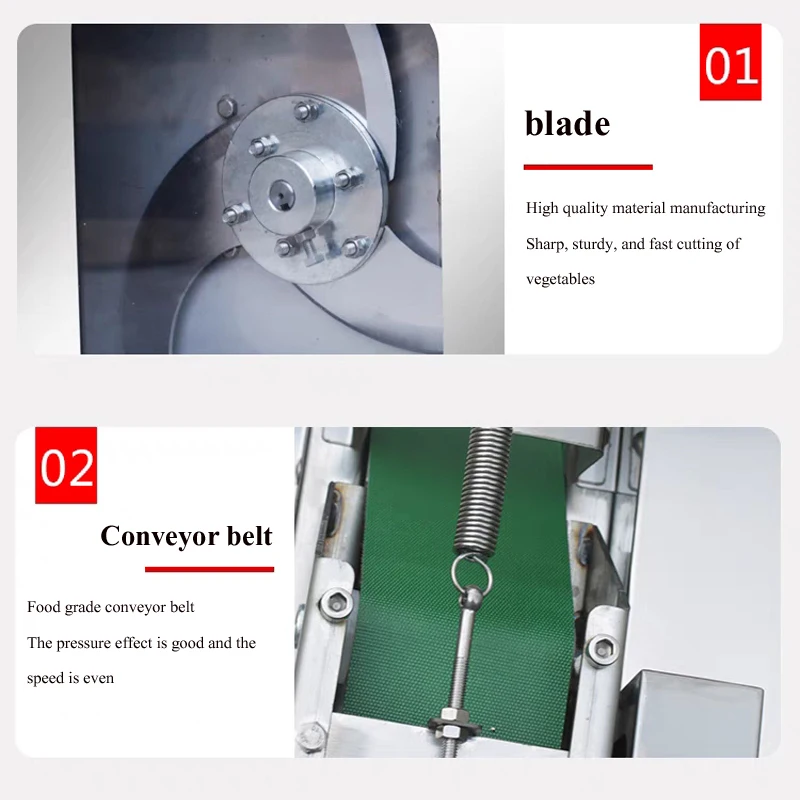 01

blade

High quality material manufacturing

Sharp, sturdy, and fast cutting of vegetables

02

Conveyor belt

Food grade conveyor belt

The pressure effect is good and the speed is even