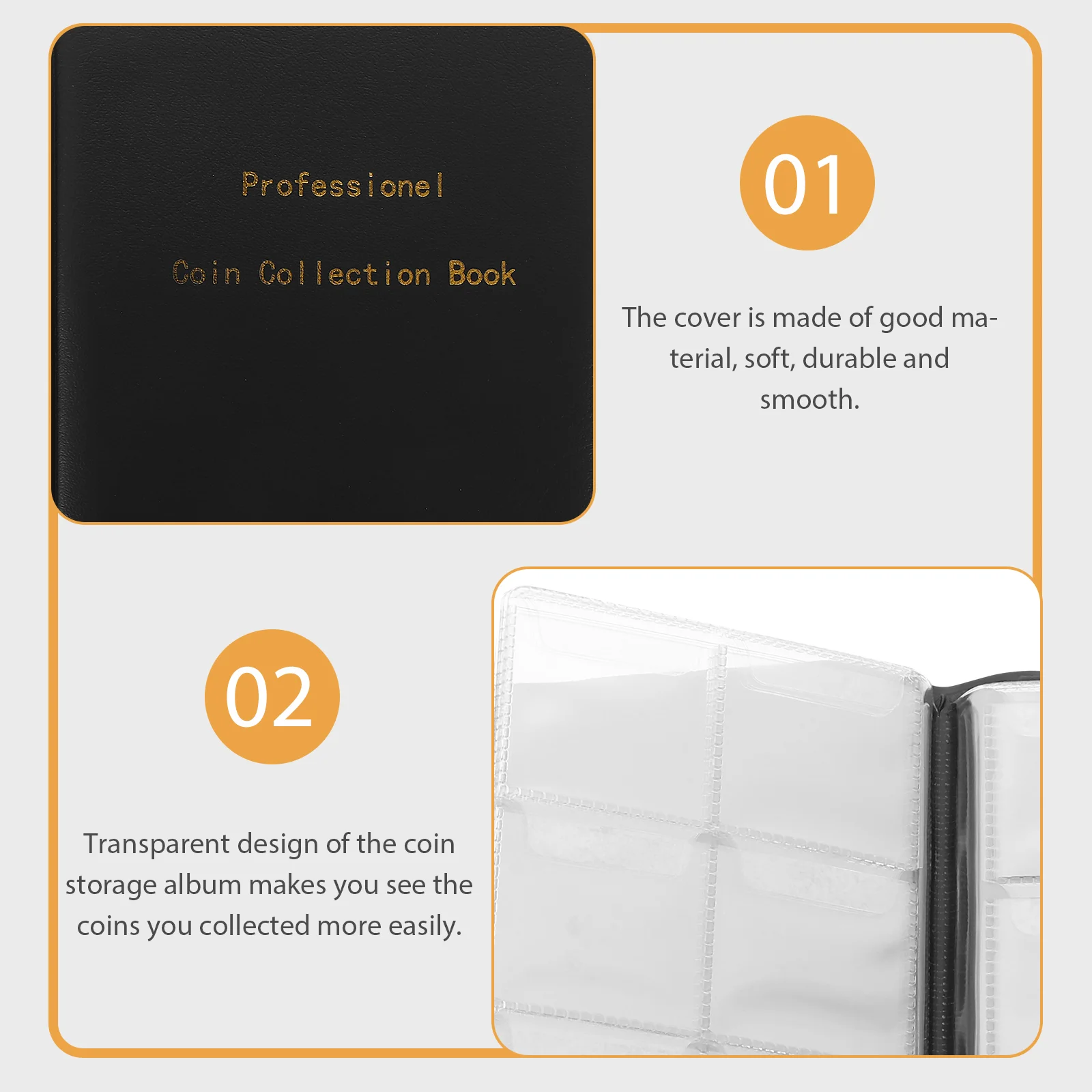 Professionel

Coin Collection Book

01

The cover is made of good material, soft, durable and smooth.

02

Transparent design of the coin storage album makes you see the coins you collected more easily.