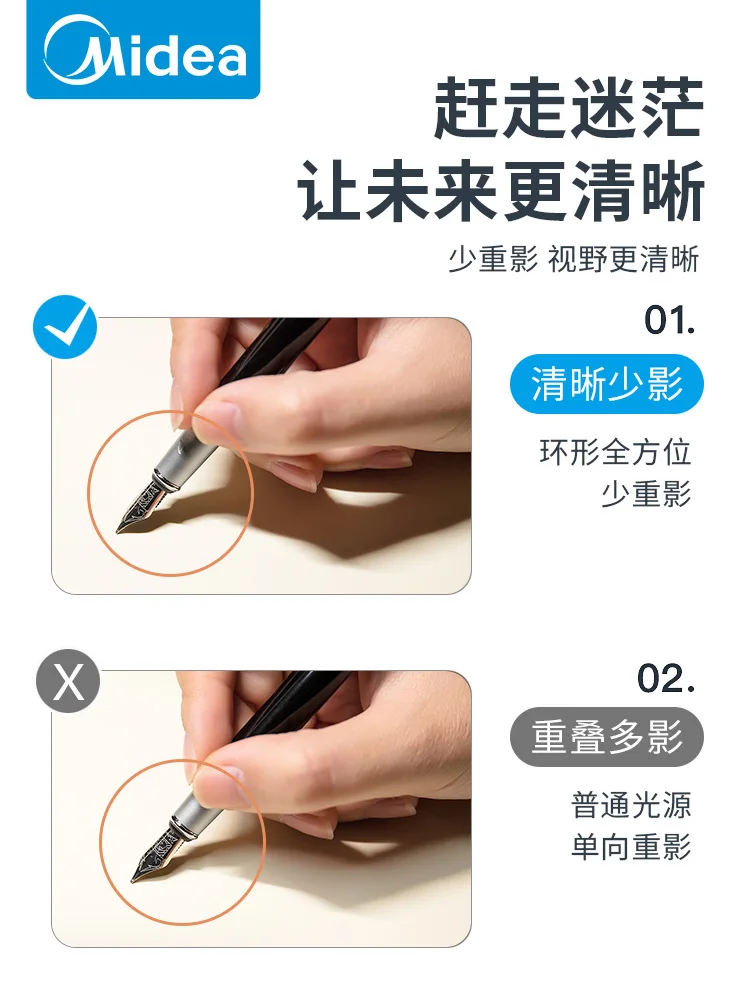 Midea

赶走迷茫
让未来更清晰

少重影 视野更清晰

01.

清晰少影

环形全方位
少重影

X

02.

重叠多影

普通光源
单向重影