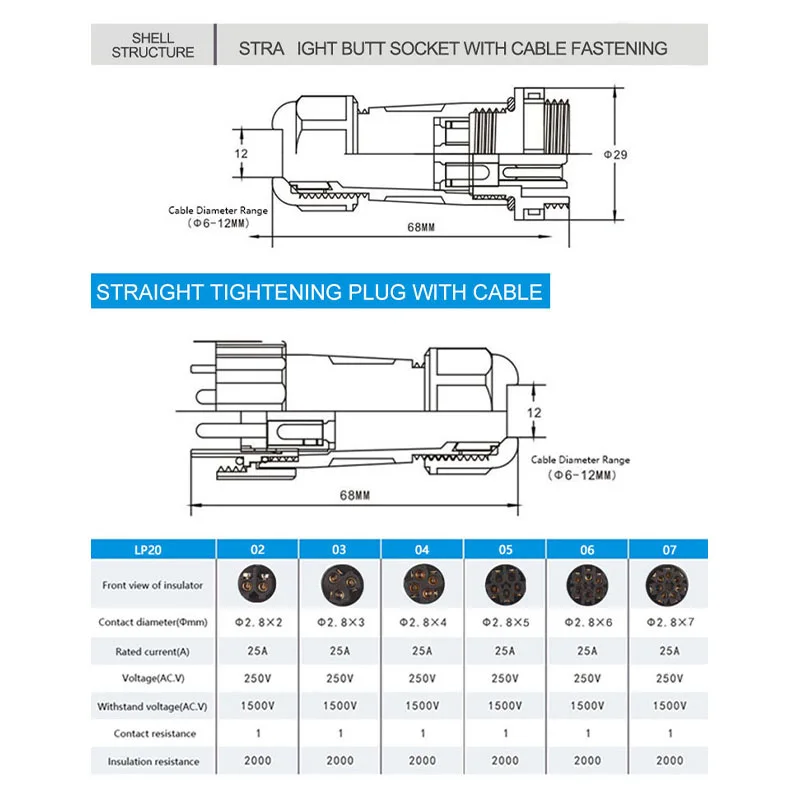 SHELL STRUCTURE

STRA IGHT BUTT SOCKET WITH CABLE FASTENING

12

Φ29

Cable Diameter Range
(Φ6-12MM)

68MM

STRAIGHT TIGHTENING PLUG WITH CABLE

12

Cable Diameter Range
(Φ6-12MM)

68MM

| LP20 | 02 | 03 | 04 | 05 | 06 | 07 |
|---|---|---|---|---|---|---|
| Front view of insulator | | | | | | |
| Contact diameter(Φmm) | Φ2.8×2 | Φ2.8×3 | Φ2.8×4 | Φ2.8×5 | Φ2.8×6 | Φ2.8×7 |
| Rated current(A) | 25A | 25A | 25A | 25A | 25A | 25A |
| Voltage(AC.V) | 250V | 250V | 250V | 250V | 250V | 250V |
| Withstand voltage(AC.V) | 1500V | 1500V | 1500V | 1500V | 1500V | 1500V |
| Contact resistance | 1 | 1 | 1 | 1 | 1 | 1 |
| Insulation resistance | 2000 | 2000 | 2000 | 2000 | 2000 | 2000 |