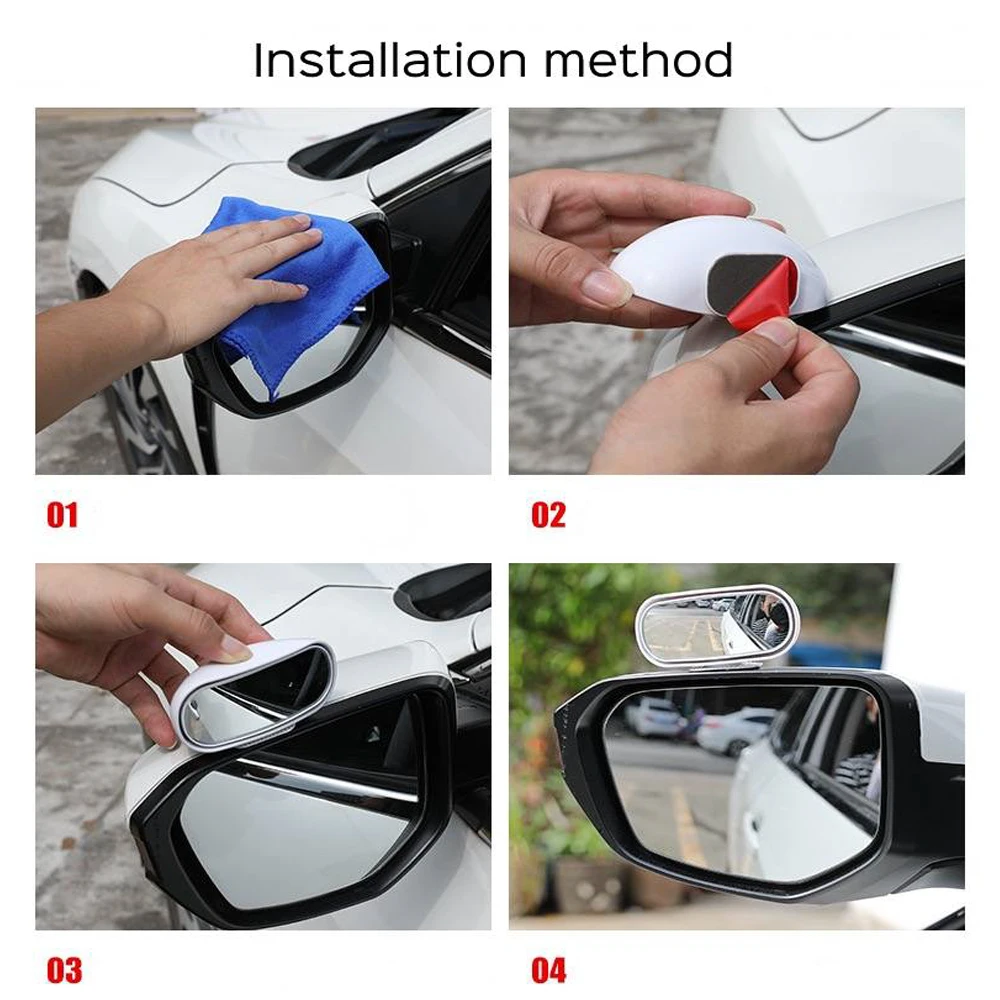 Installation method

01

02

03

04