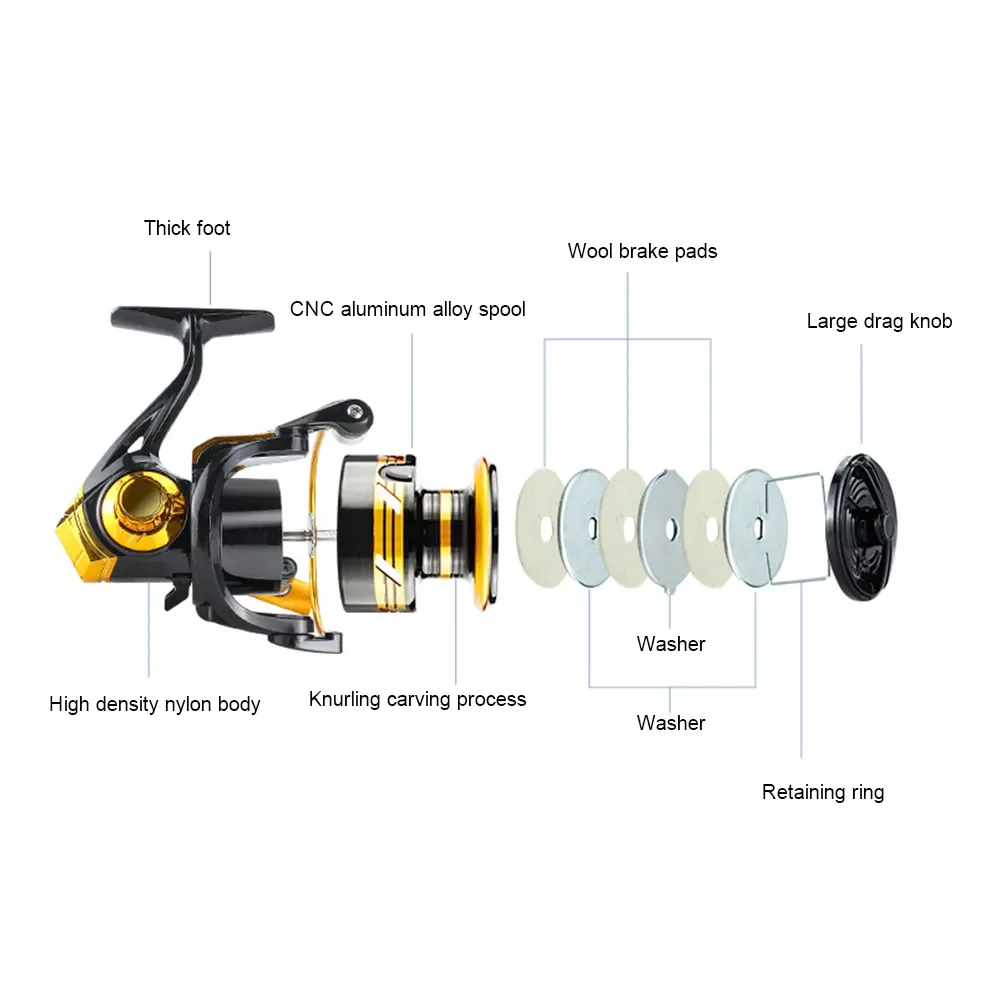 Thick foot

CNC aluminum alloy spool

Wool brake pads

Large drag knob

High density nylon body

Knurling carving process

Washer

Washer

Retaining ring