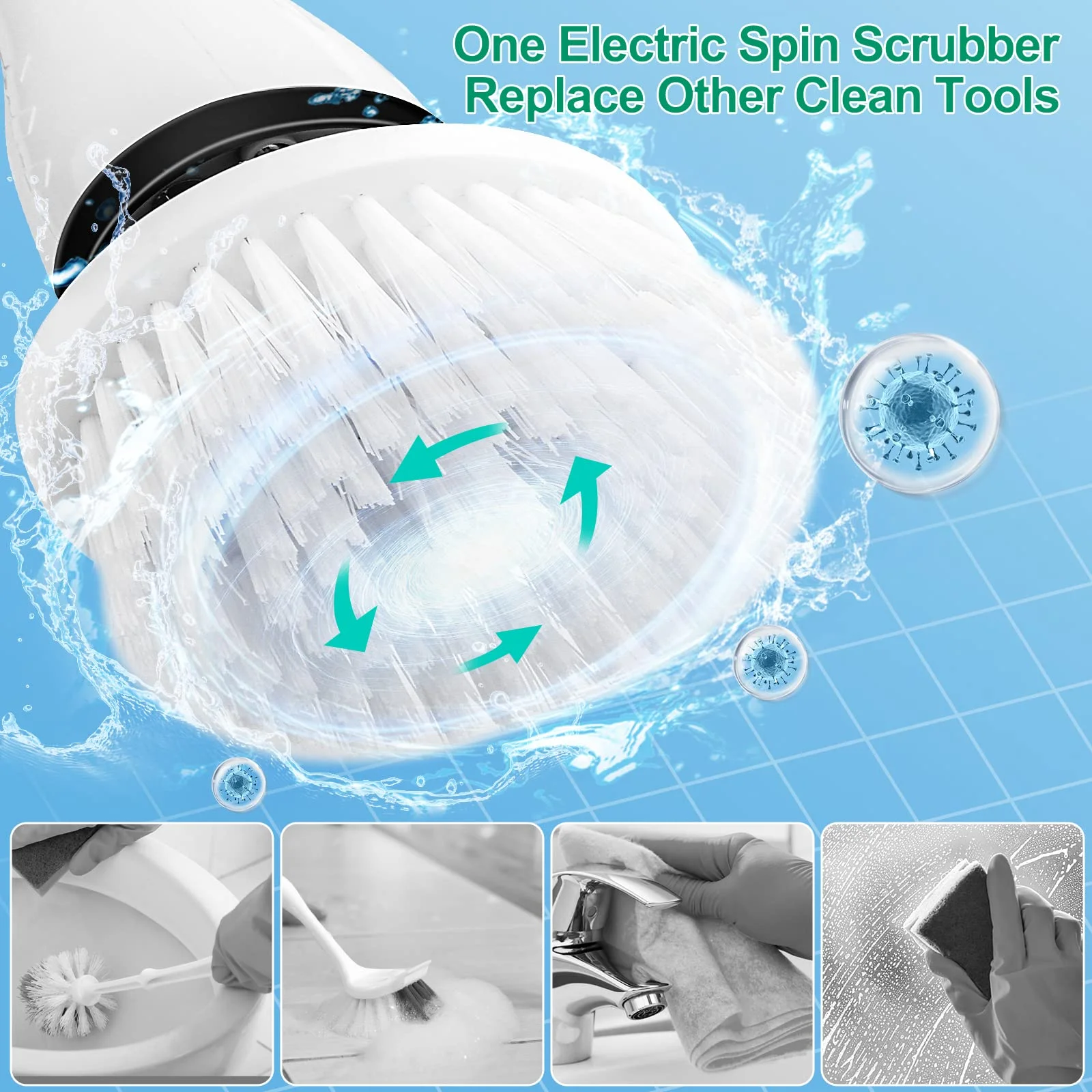 One Electric Spin Scrubber
Replace Other Clean Tools