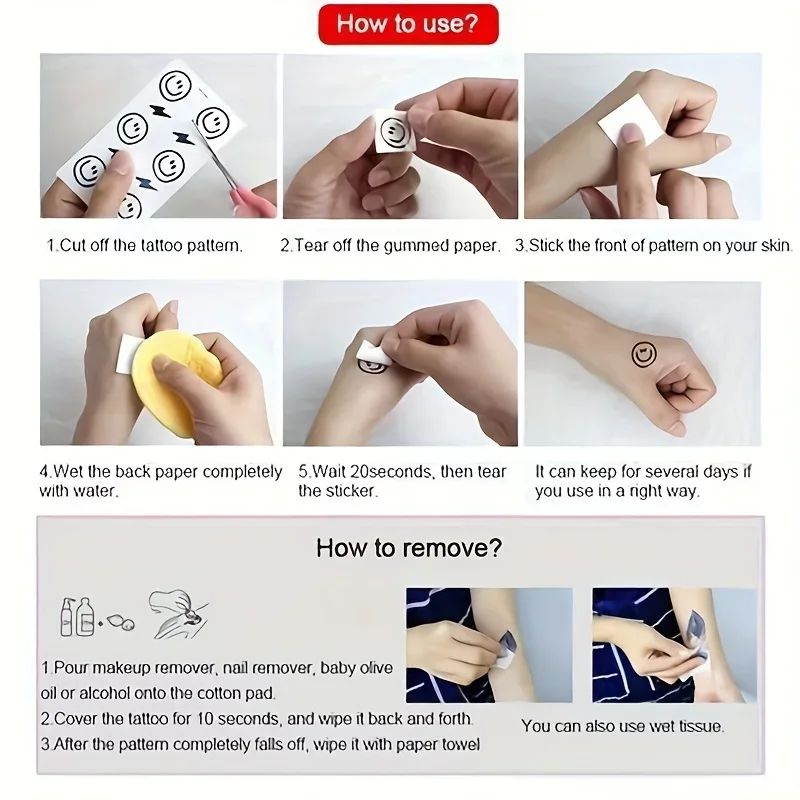 How to use?

1.Cut off the tattoo pattern.

2.Tear off the gummed paper.

3.Stick the front of pattern on your skin.

4.Wet the back paper completely with water.

5.Wait 20seconds, then tear the sticker.

It can keep for several days if you use in a right way.

How to remove?

1.Pour makeup remover, nail remover, baby olive oil or alcohol onto the cotton pad.

2.Cover the tattoo for 10 seconds, and wipe it back and forth.

3.After the pattern completely falls off, wipe it with paper towel

You can also use wet tissue.