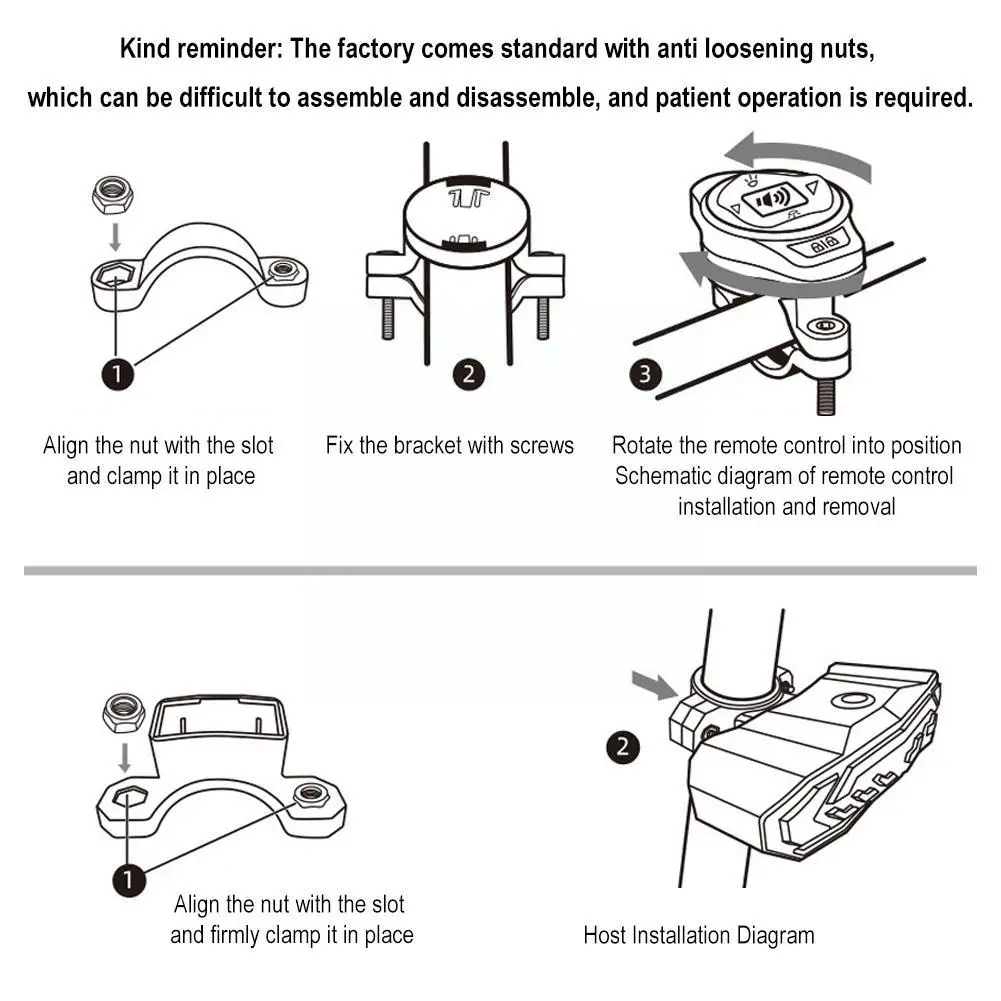 Kind reminder: The factory comes standard with anti loosening nuts, which can be difficult to assemble and disassemble, and patient operation is required.

1

Align the nut with the slot and clamp it in place

2

Fix the bracket with screws

3

Rotate the remote control into position
Schematic diagram of remote control installation and removal

1

Align the nut with the slot and firmly clamp it in place

2

Host Installation Diagram