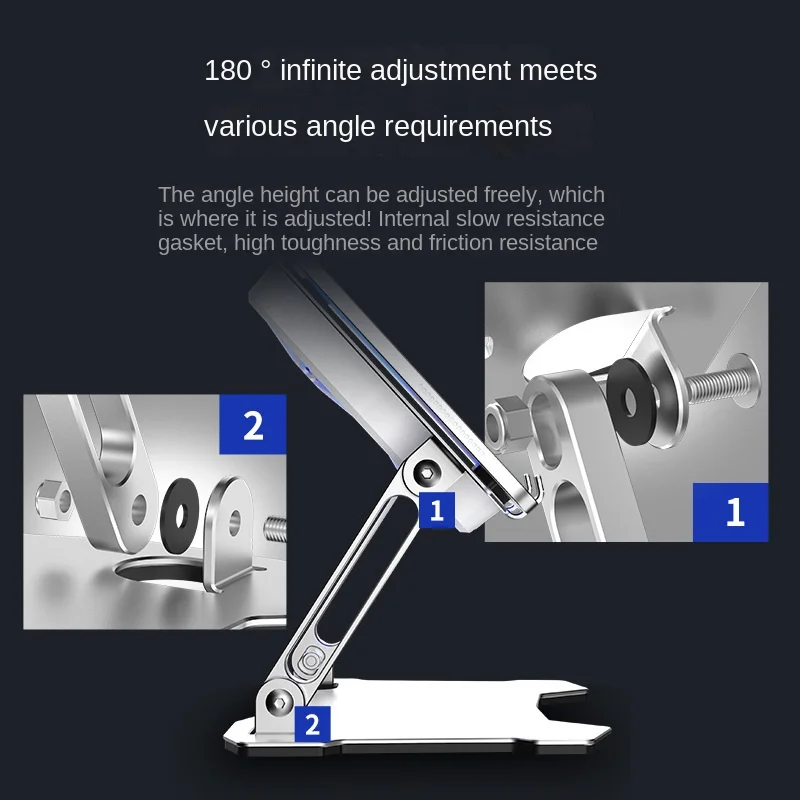 180 ° infinite adjustment meets

various angle requirements

The angle height can be adjusted freely, which is where it is adjusted! Internal slow resistance gasket, high toughness and friction resistance

2

1

1

2