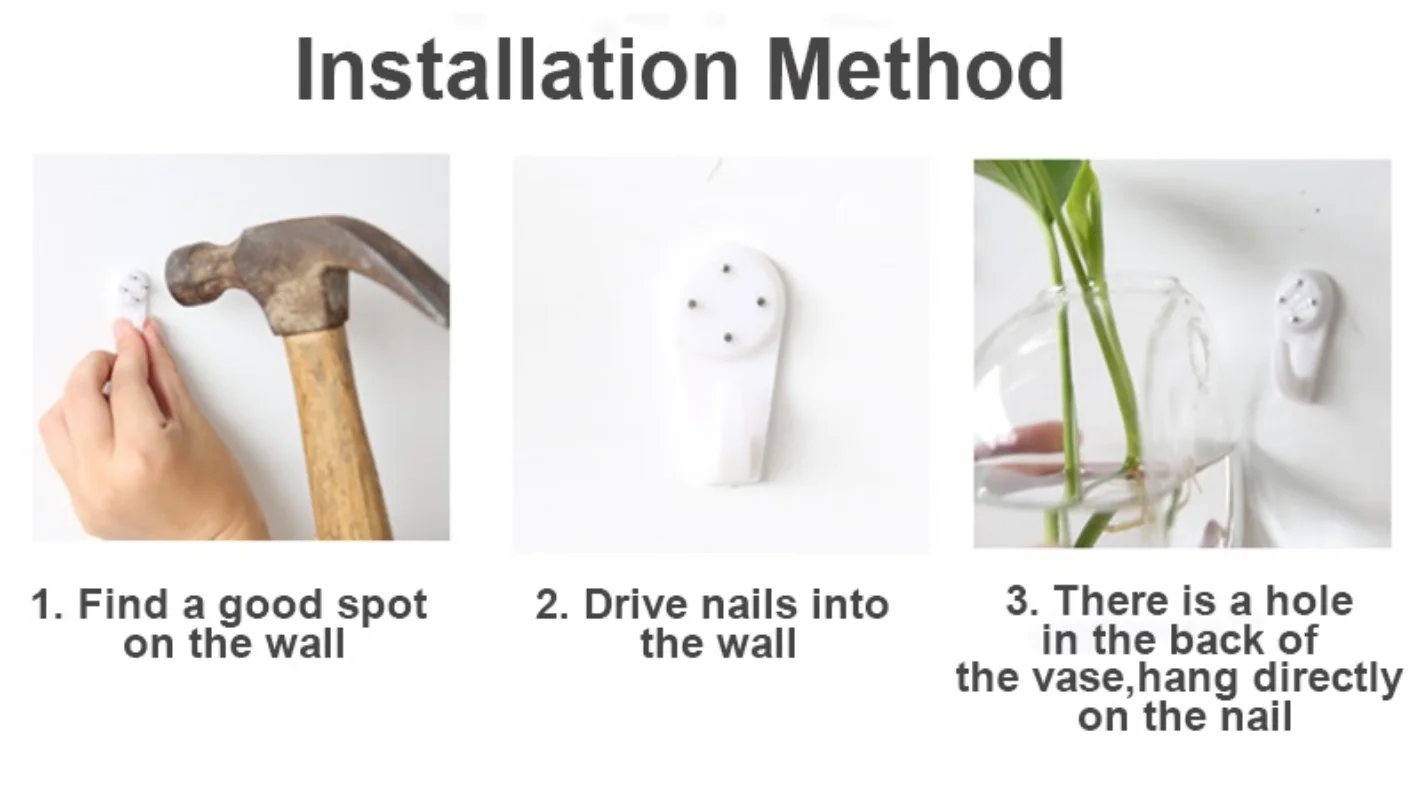 Installation Method

1. Find a good spot on the wall

2. Drive nails into the wall

3. There is a hole in the back of the vase,hang directly on the nail