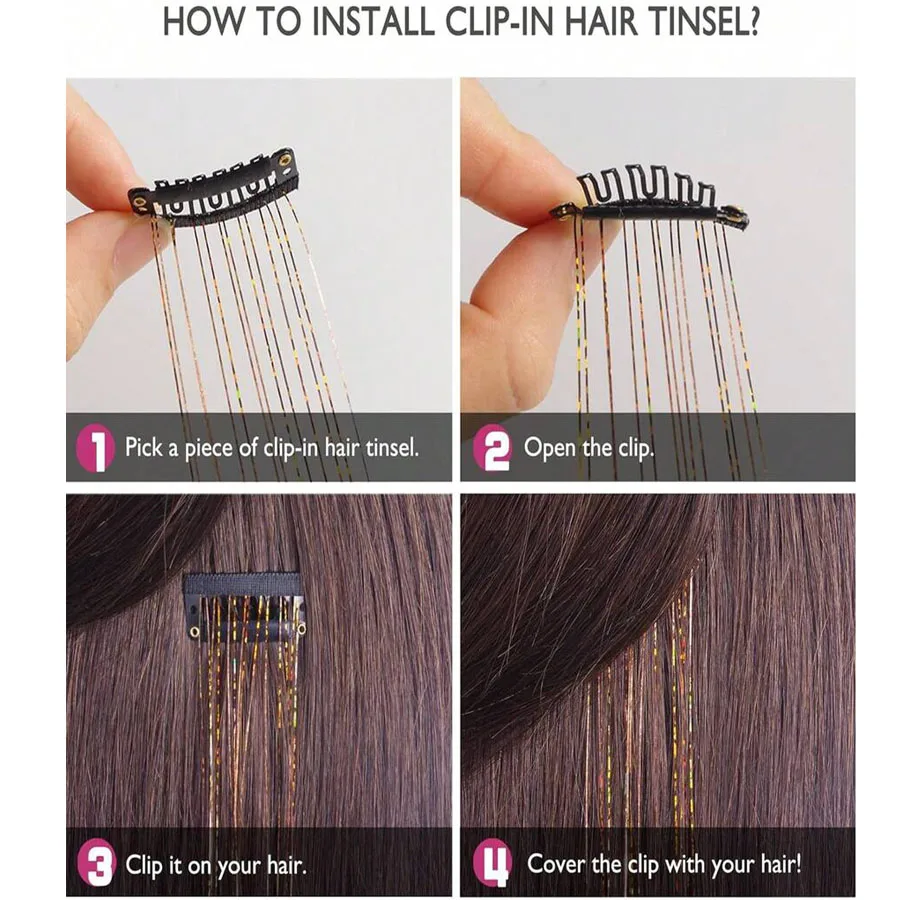 HOW TO INSTALL CLIP-IN HAIR TINSEL?

1 Pick a piece of clip-in hair tinsel.

2 Open the clip.

3 Clip it on your hair.

4 Cover the clip with your hair!