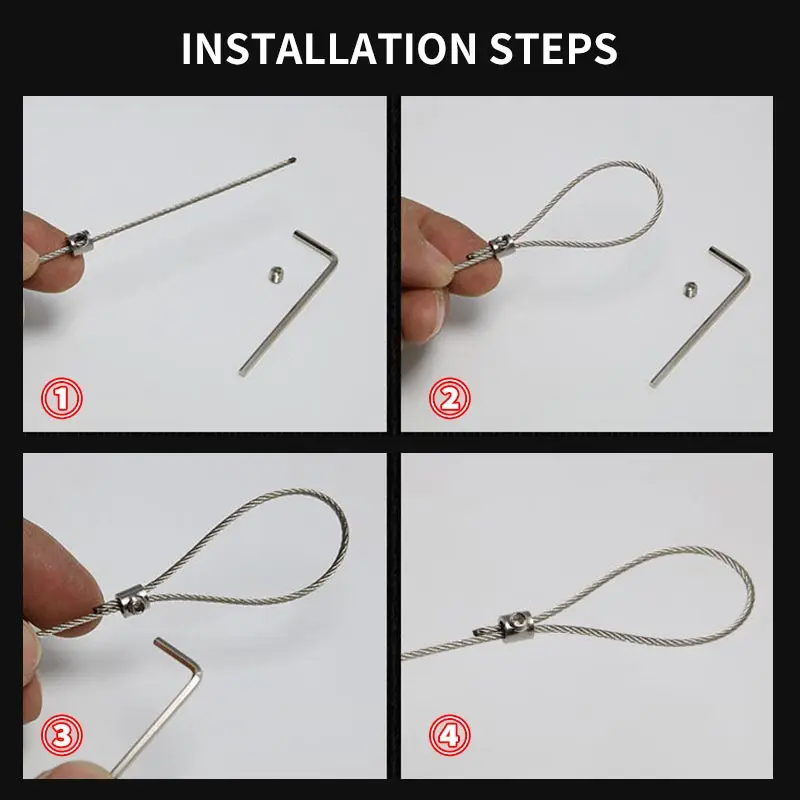 INSTALLATION STEPS

①

②

③

④