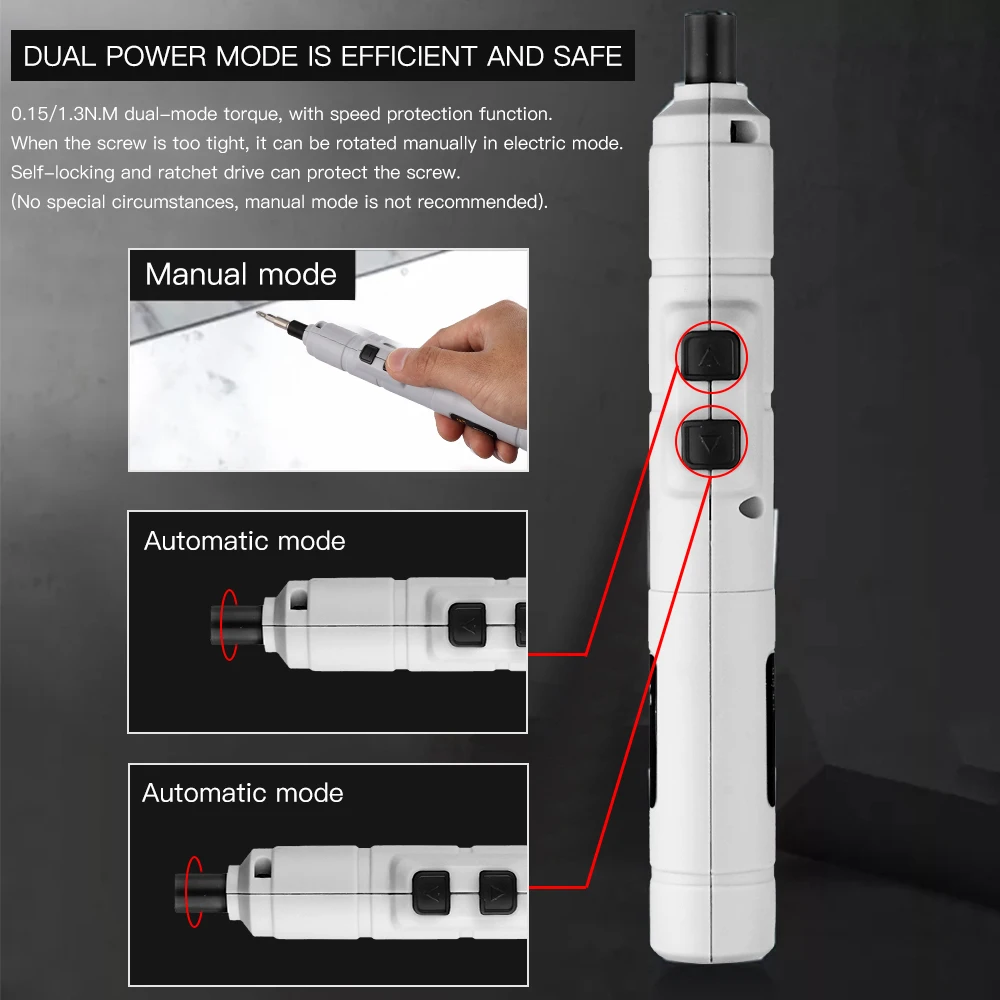 DUAL POWER MODE IS EFFICIENT AND SAFE

0.15/1.3N.M dual-mode torque, with speed protection function.
When the screw is too tight, it can be rotated manually in electric mode.
Self-locking and ratchet drive can protect the screw.
(No special circumstances, manual mode is not recommended).

Manual mode

Automatic mode

Automatic mode