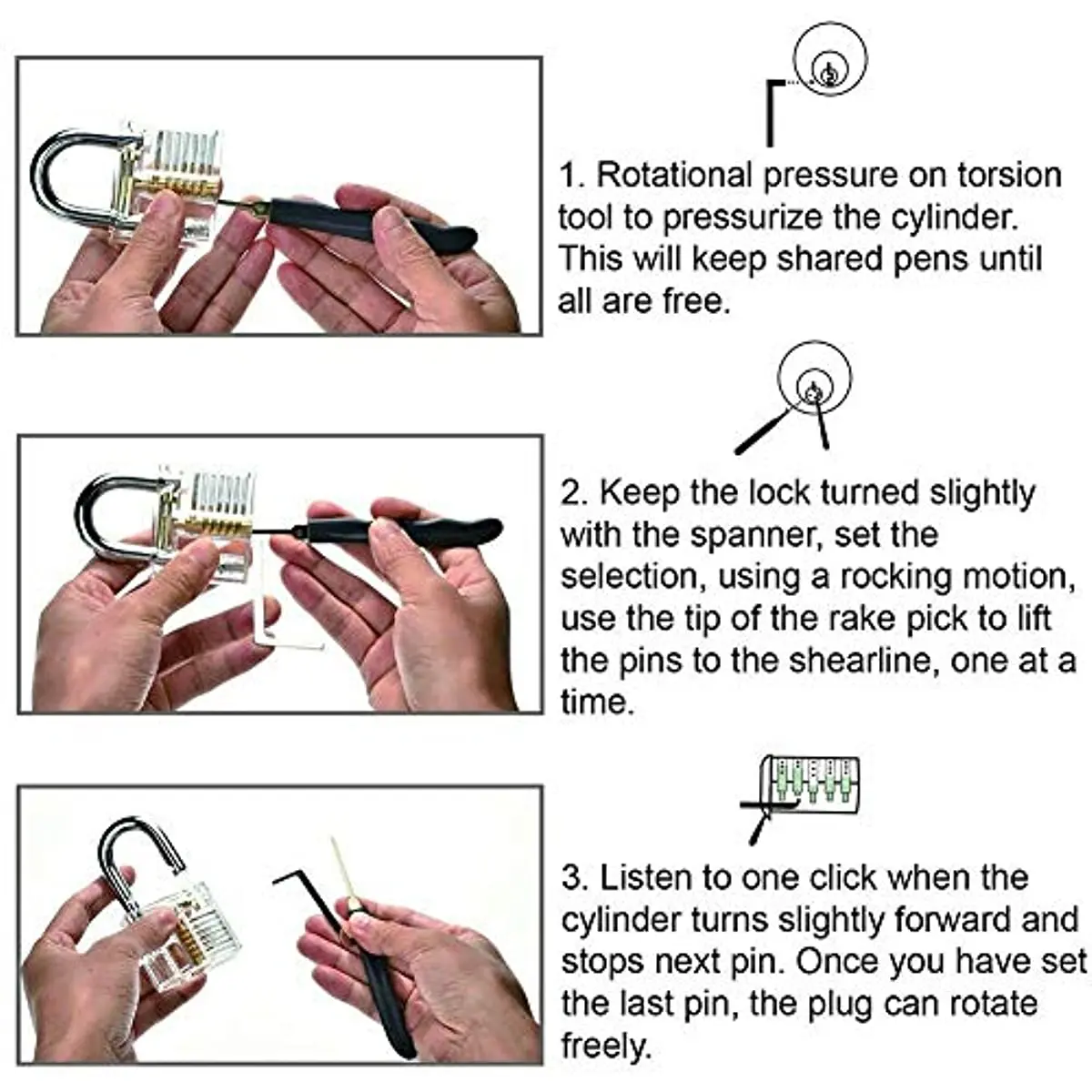 1. Rotational pressure on torsion tool to pressurize the cylinder. This will keep shared pens until all are free.

2. Keep the lock turned slightly with the spanner, set the selection, using a rocking motion, use the tip of the rake pick to lift the pins to the shearline, one at a time.

3. Listen to one click when the cylinder turns slightly forward and stops next pin. Once you have set the last pin, the plug can rotate freely.