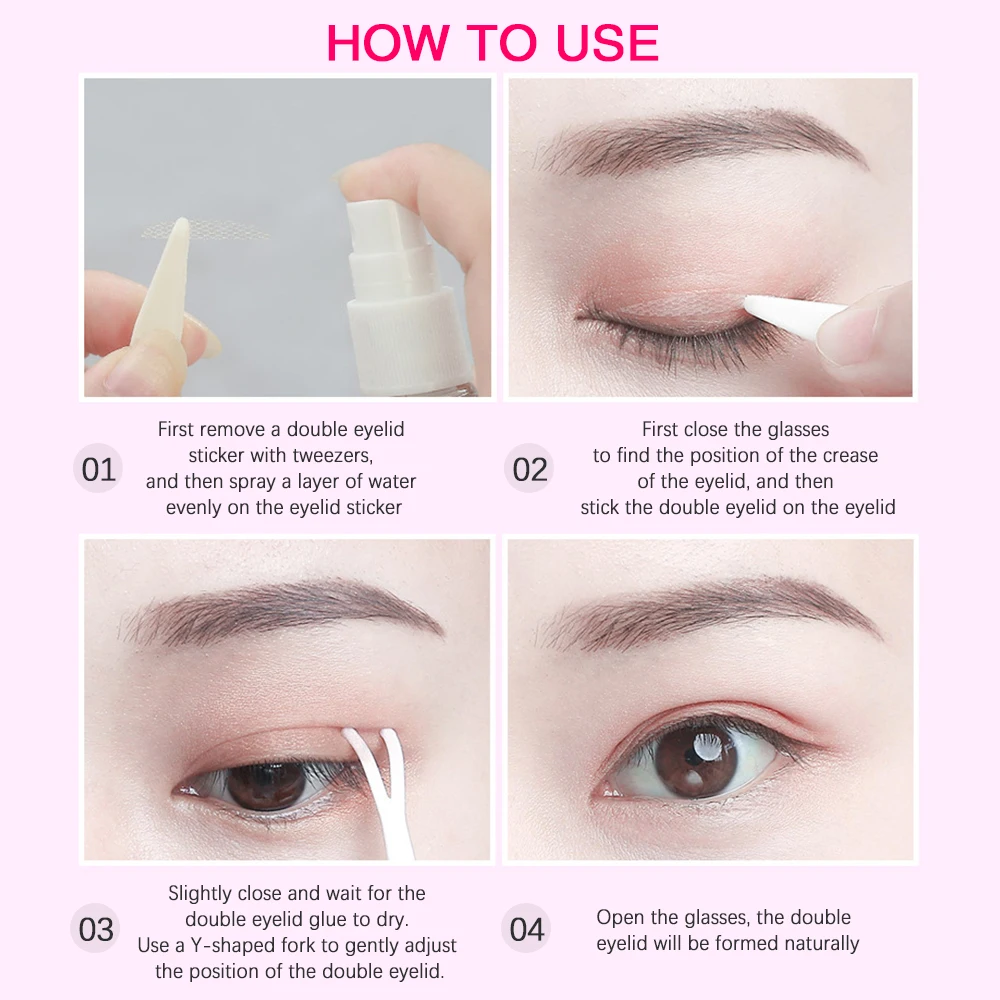 HOW TO USE

01 First remove a double eyelid sticker with tweezers, and then spray a layer of water evenly on the eyelid sticker

02 First close the glasses to find the position of the crease of the eyelid, and then stick the double eyelid on the eyelid

03 Slightly close and wait for the double eyelid glue to dry. Use a Y-shaped fork to gently adjust the position of the double eyelid.

04 Open the glasses, the double eyelid will be formed naturally