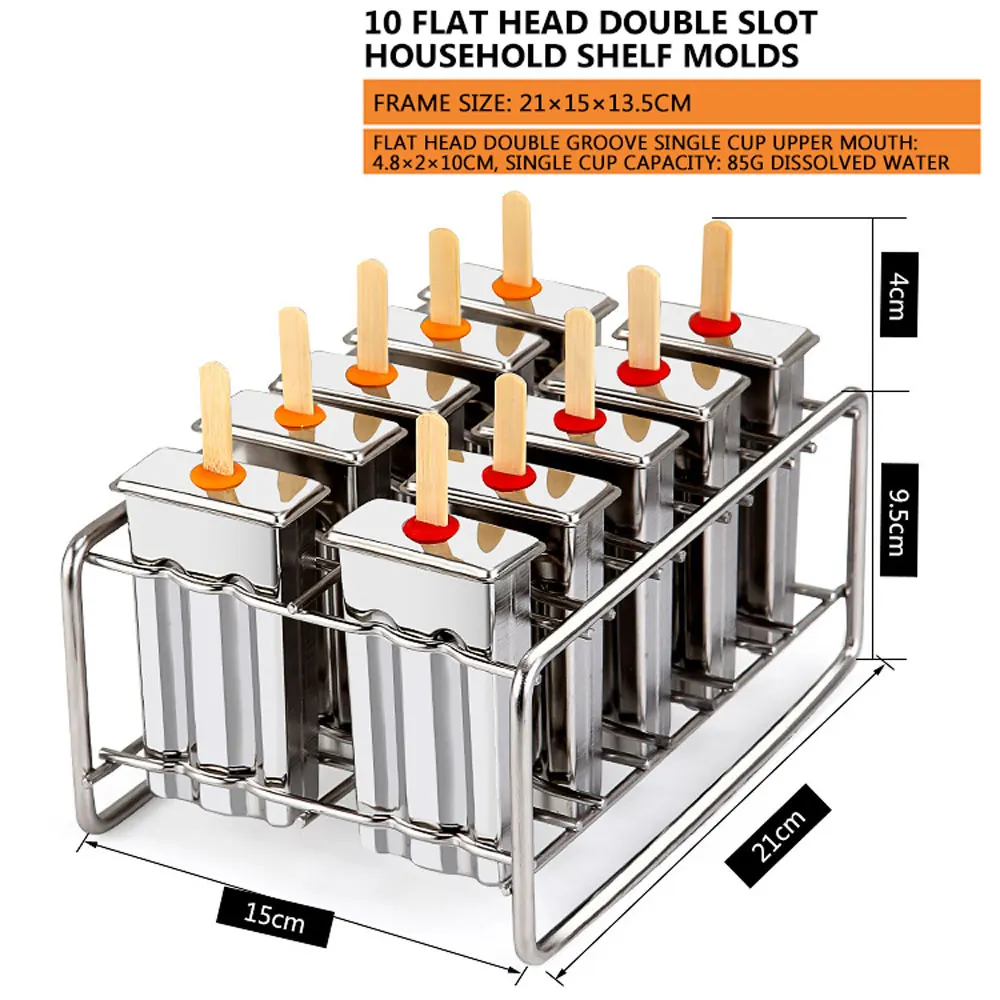 10 FLAT HEAD DOUBLE SLOT HOUSEHOLD SHELF MOLDS

FRAME SIZE: 21×15×13.5CM

FLAT HEAD DOUBLE GROOVE SINGLE CUP UPPER MOUTH: 4.8×2×10CM, SINGLE CUP CAPACITY: 85G DISSOLVED WATER

4cm

9.5cm

21cm

15cm