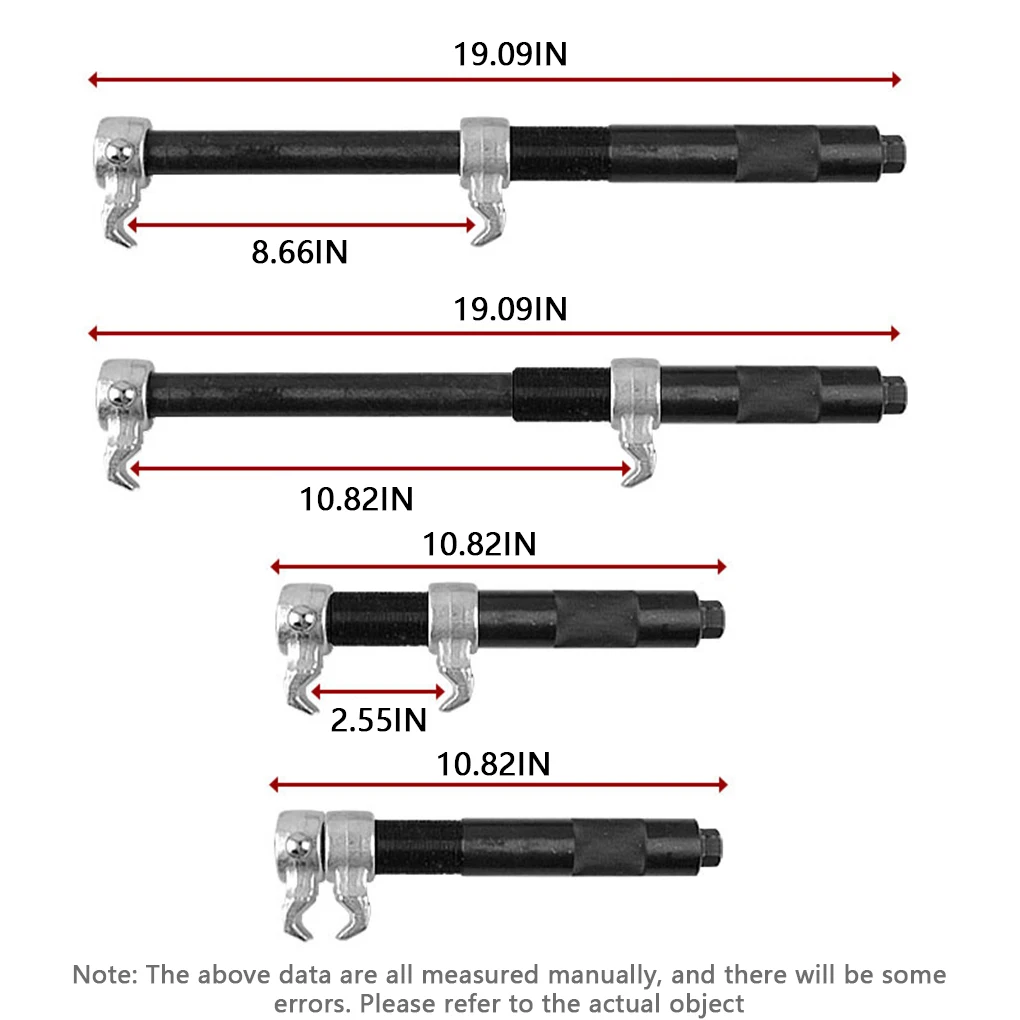 19.09IN

8.66IN

19.09IN

10.82IN

10.82IN

2.55IN

10.82IN

Note: The above data are all measured manually, and there will be some errors. Please refer to the actual object